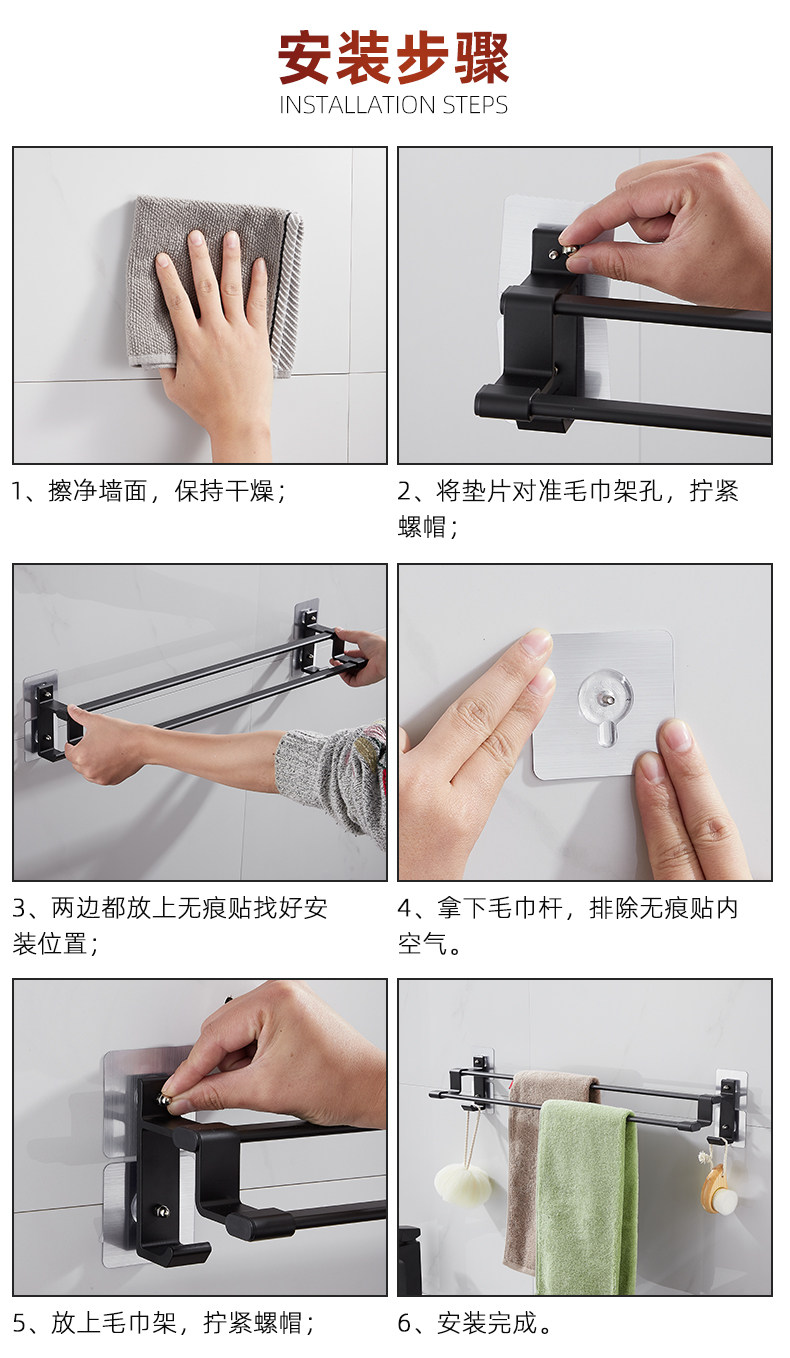 安装步骤
INSTALLATION STEPS

1、擦净墙面，保持干燥；

2、将垫片对准毛巾架孔，拧紧螺帽；

3、两边都放上无痕贴找好安装位置；

4、拿下毛巾杆，排除无痕贴内空气。

5、放上毛巾架，拧紧螺帽；

6、安装完成。