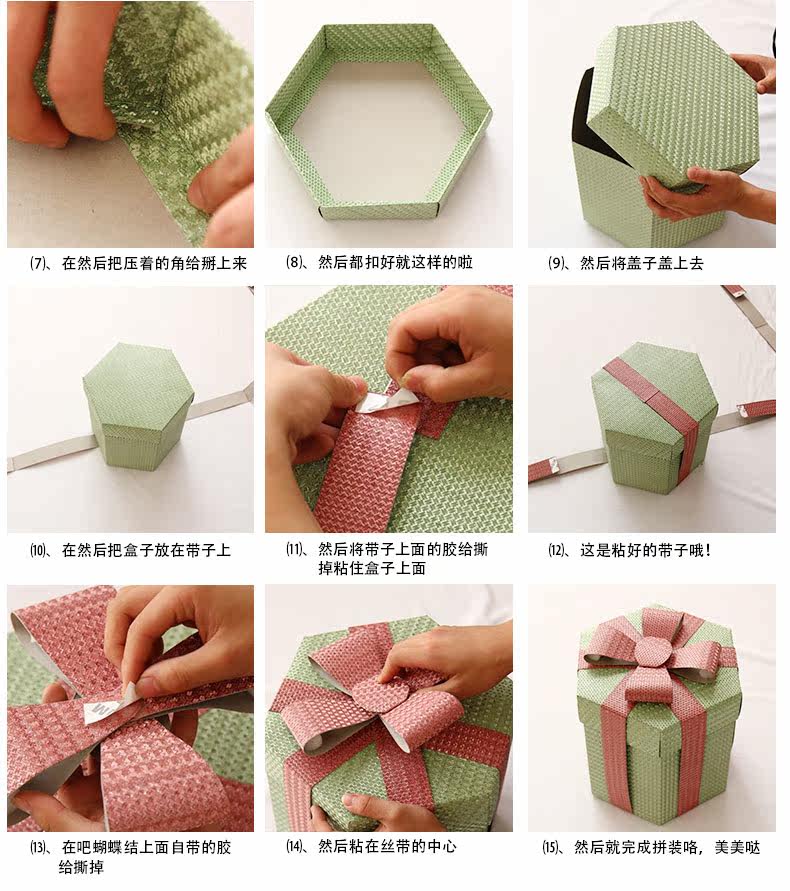 ⑺、在然后把压着的角给掰上来

⑻、然后都扣好就这样的啦

⑼、然后将盖子盖上去

⑽、在然后把盒子放在带子上

⑾、然后将带子上面的胶给撕掉粘住盒子上面

⑿、这是粘好的带子哦！

⒀、在吧蝴蝶结上面自带的胶给撕掉

⒁、然后粘在丝带的中心

⒂、然后就完成拼装咯，美美哒