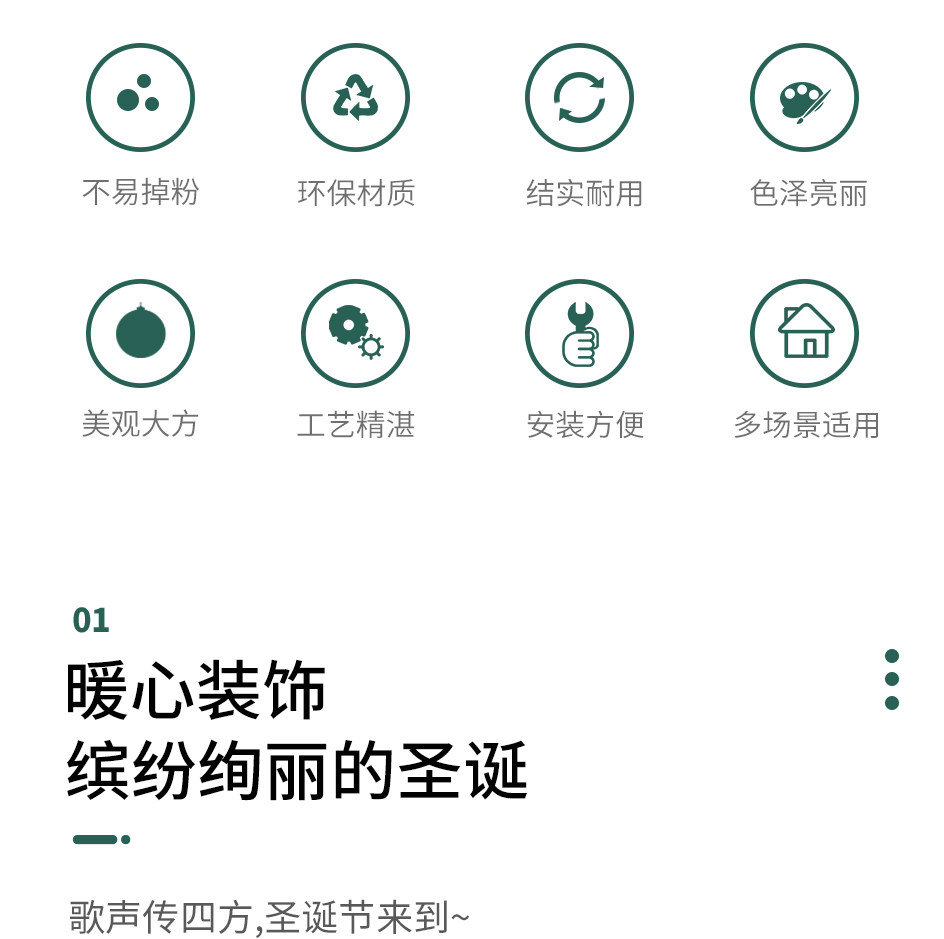 不易掉粉

环保材质

结实耐用

色泽亮丽

美观大方

工艺精湛

安装方便

多场景适用

01

暖心装饰
缤纷绚丽的圣诞

歌声传四方,圣诞节来到~