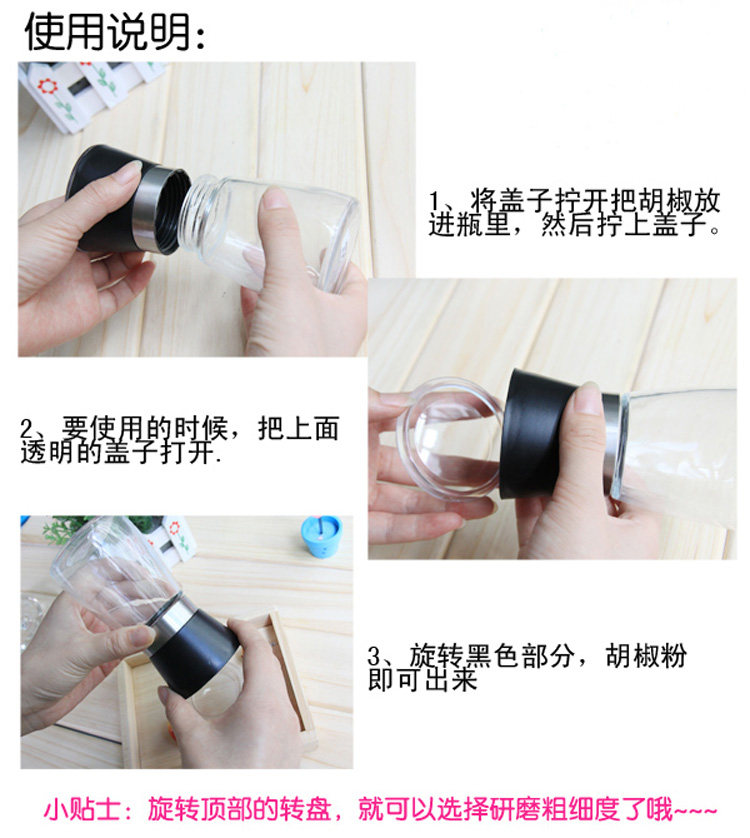 使用说明:

1、将盖子拧开把胡椒放进瓶里，然后拧上盖子。

2、要使用的时候，把上面透明的盖子打开.

3、旋转黑色部分，胡椒粉即可出来

小贴士：旋转顶部的转盘，就可以选择研磨粗细度了哦~~~