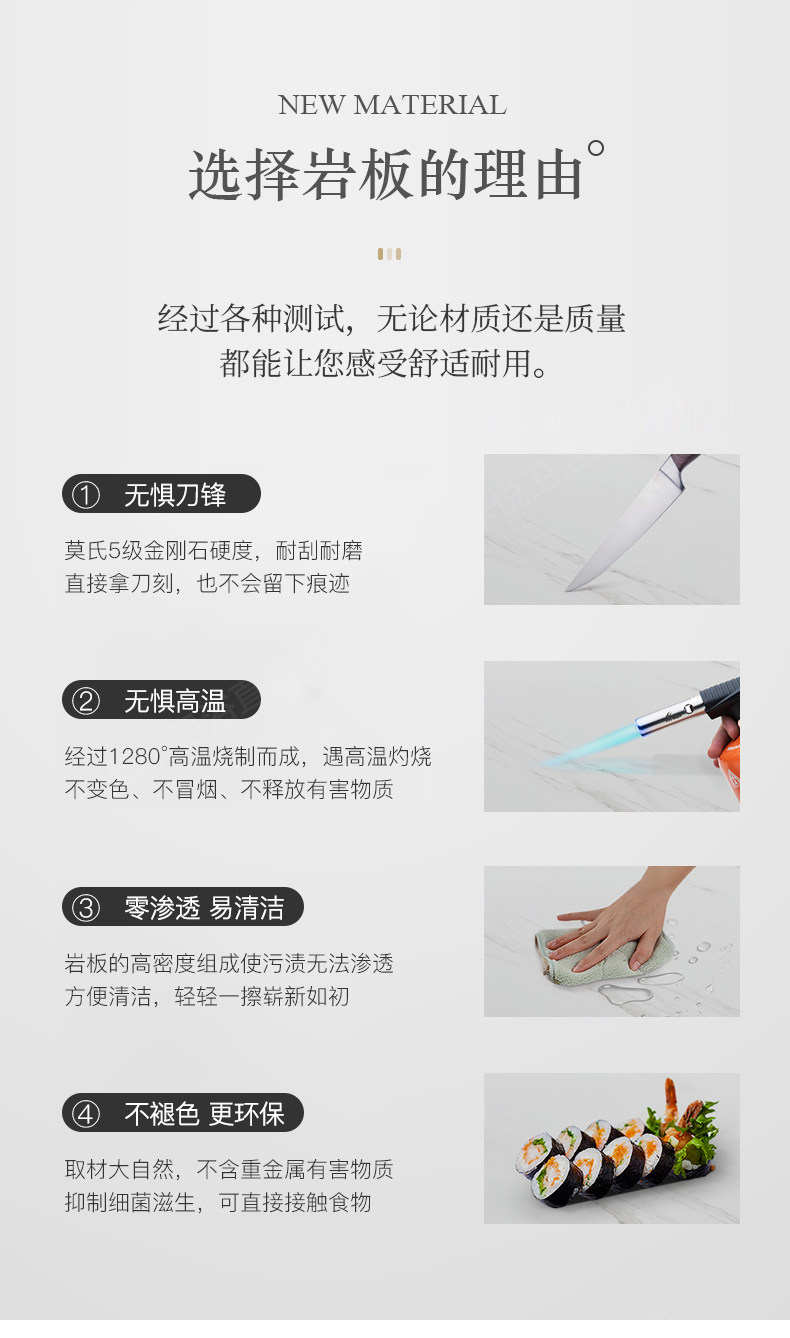 NEW MATERIAL

选择岩板的理由°

经过各种测试，无论材质还是质量
都能让您感受舒适耐用。

① 无惧刀锋

莫氏5级金刚石硬度，耐刮耐磨
直接拿刀刻，也不会留下痕迹

② 无惧高温

经过1280°高温烧制而成，遇高温灼烧
不变色、不冒烟、不释放有害物质

③ 零渗透 易清洁

岩板的高密度组成使污渍无法渗透
方便清洁，轻轻一擦崭新如初

④ 不褪色 更环保

取材大自然，不含重金属有害物质
抑制细菌滋生，可直接接触食物