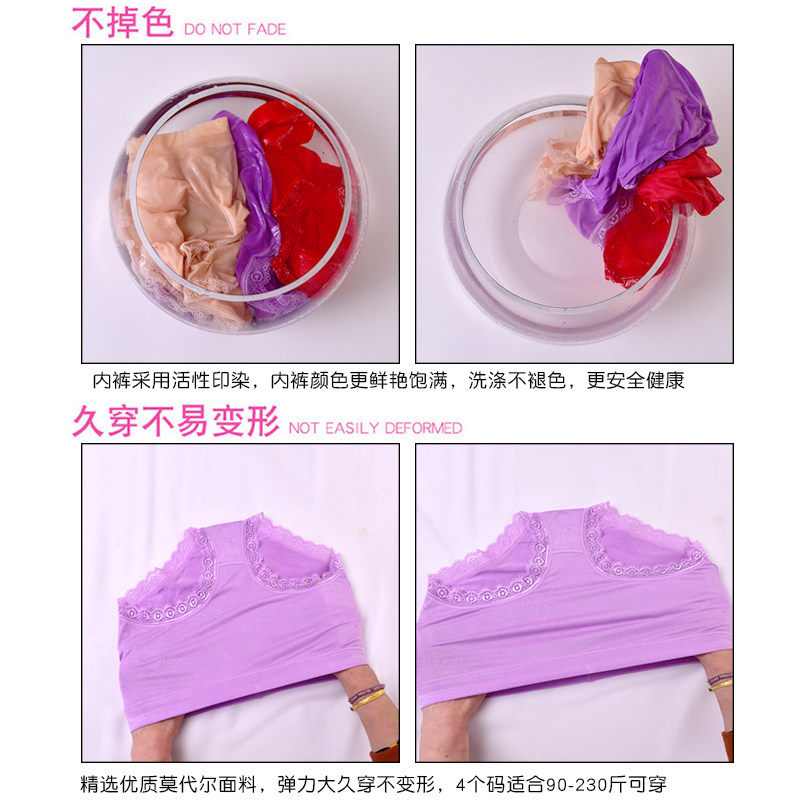 不掉色 DO NOT FADE

内裤采用活性印染，内裤颜色更鲜艳饱满，洗涤不褪色，更安全健康

久穿不易变形 NOT EASILY DEFORMED

精选优质莫代尔面料，弹力大久穿不变形，4个码适合90-230斤可穿