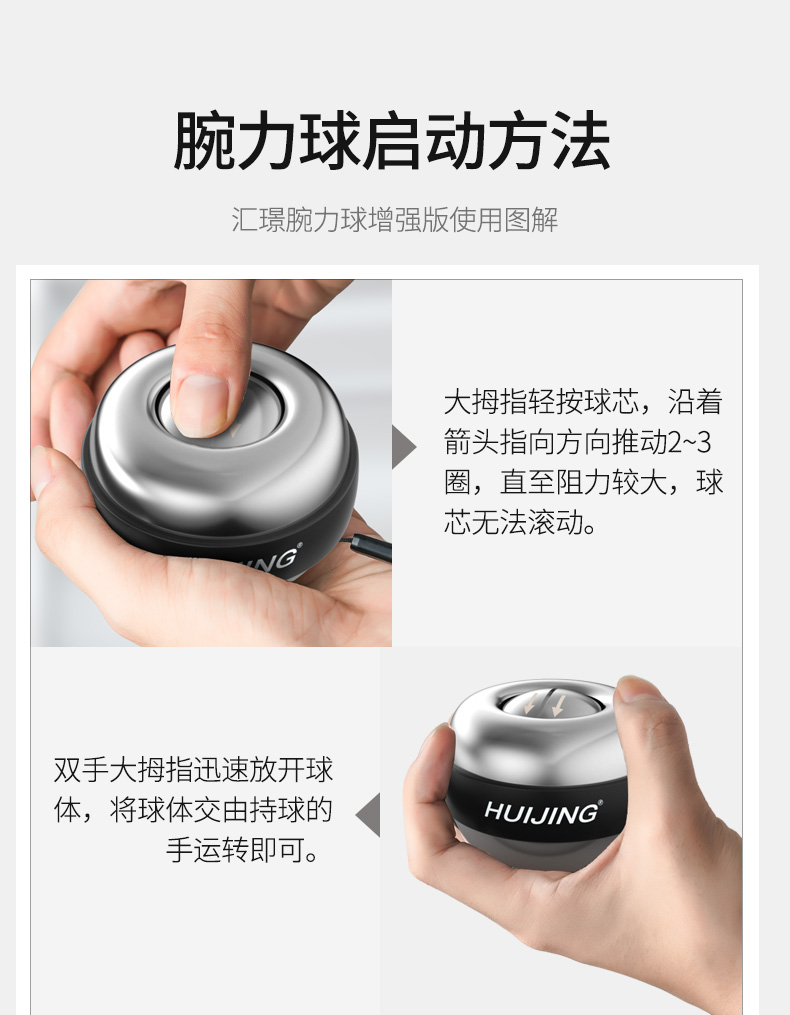 腕力球启动方法

汇璟腕力球增强版使用图解

HUIJING®

大拇指轻按球芯，沿着箭头指向方向推动2~3圈，直至阻力较大，球芯无法滚动。

双手大拇指迅速放开球体，将球体交由持球的手运转即可。

HUIJING®