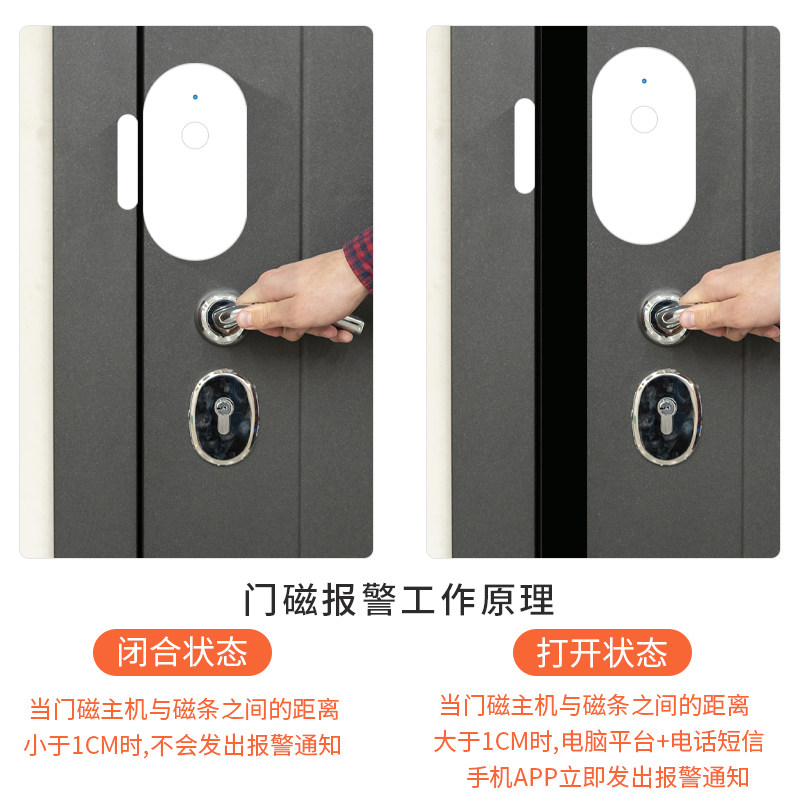 门磁报警工作原理

闭合状态

当门磁主机与磁条之间的距离小于1CM时,不会发出报警通知

打开状态

当门磁主机与磁条之间的距离大于1CM时,电脑平台+电话短信手机APP立即发出报警通知