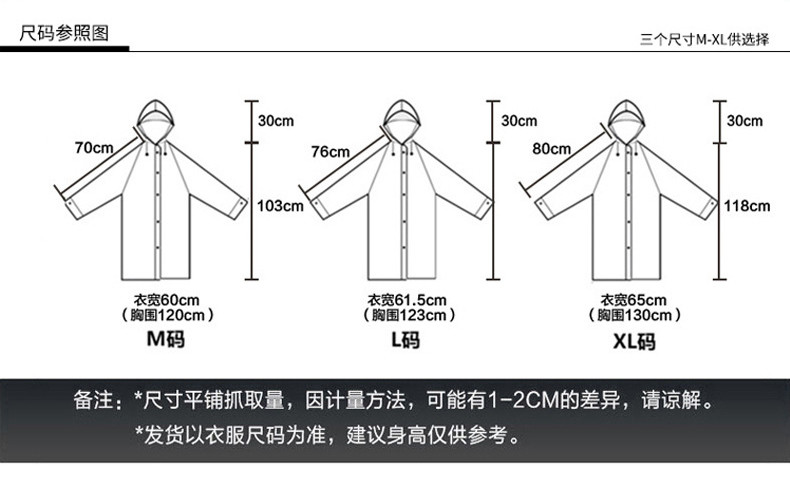 尺码参照图

三个尺寸M-XL供选择

70cm
30cm
103cm
衣宽60cm
（胸围120cm）
M码

76cm
30cm
衣宽61.5cm
（胸围123cm）
L码

80cm
30cm
118cm
衣宽65cm
（胸围130cm）
XL码

备注：*尺寸平铺抓取量，因计量方法，可能有1-2CM的差异，请谅解。
*发货以衣服尺码为准，建议身高仅供参考。