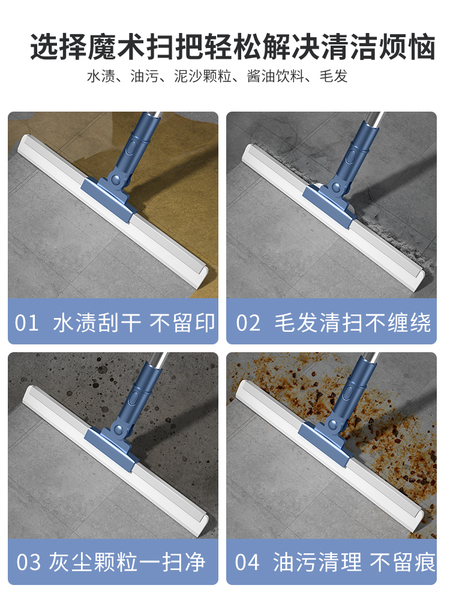 选择魔术扫把轻松解决清洁烦恼

水渍、油污、泥沙颗粒、酱油饮料、毛发

01 水渍刮干 不留印

02 毛发清扫不缠绕

03 灰尘颗粒一扫净

04 油污清理 不留痕