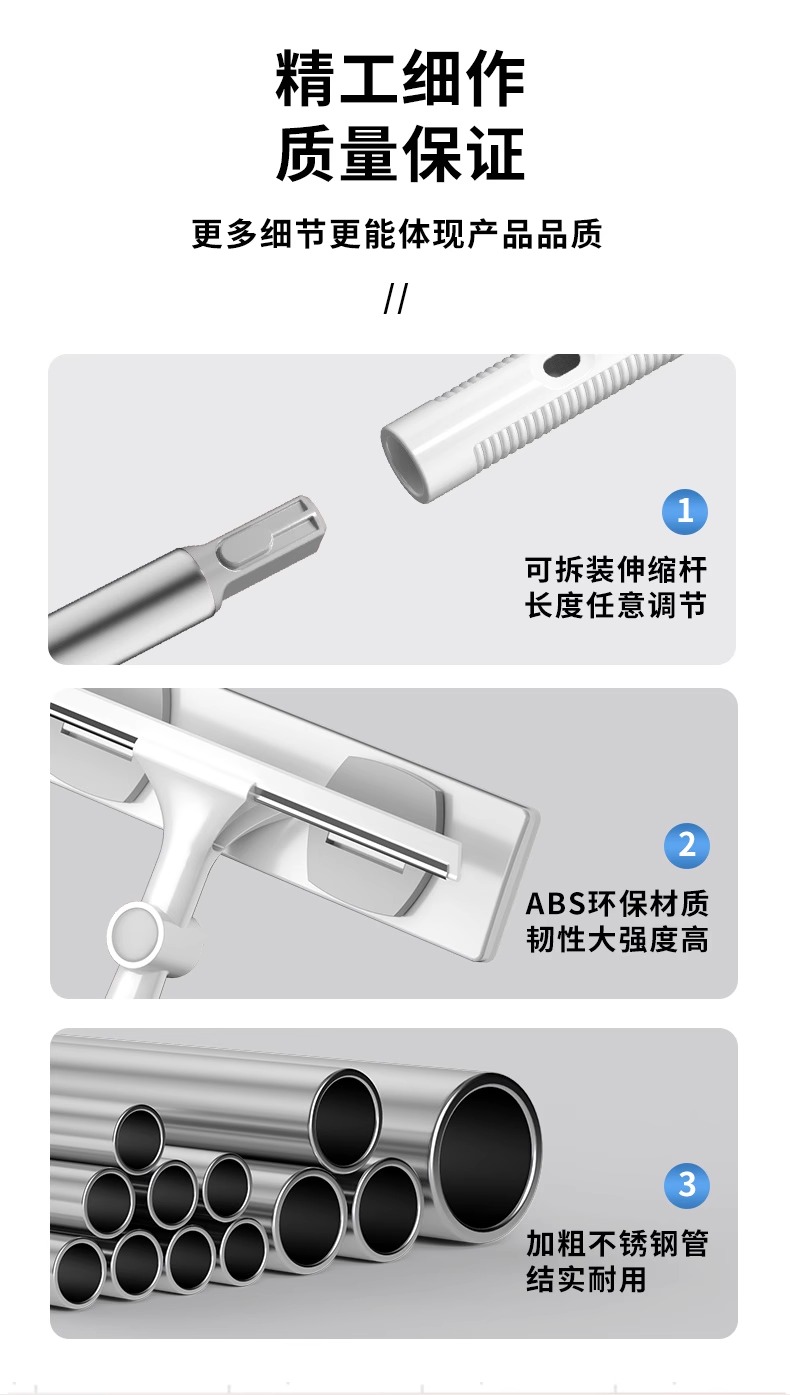 精工细作
质量保证

更多细节更能体现产品品质

//

1
可拆装伸缩杆
长度任意调节

2
ABS环保材质
韧性大强度高

3
加粗不锈钢管
结实耐用