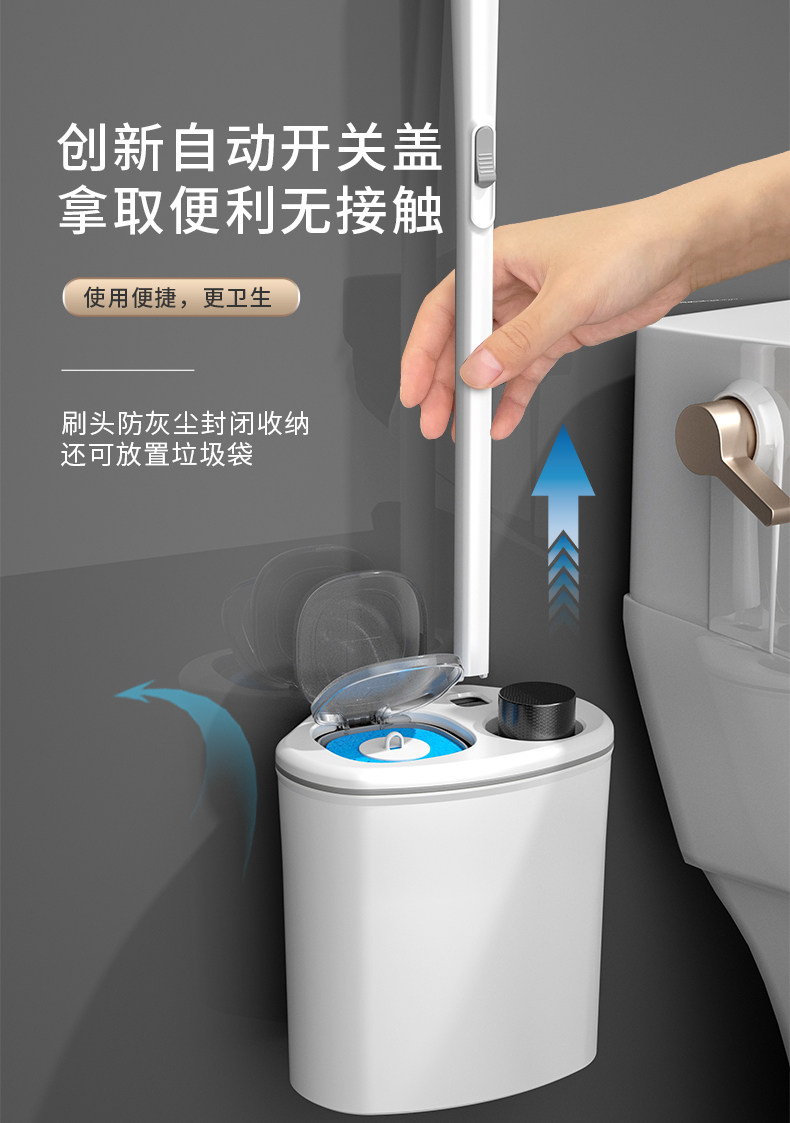 创新自动开关盖
拿取便利无接触

使用便捷，更卫生

刷头防灰尘封闭收纳
还可放置垃圾袋