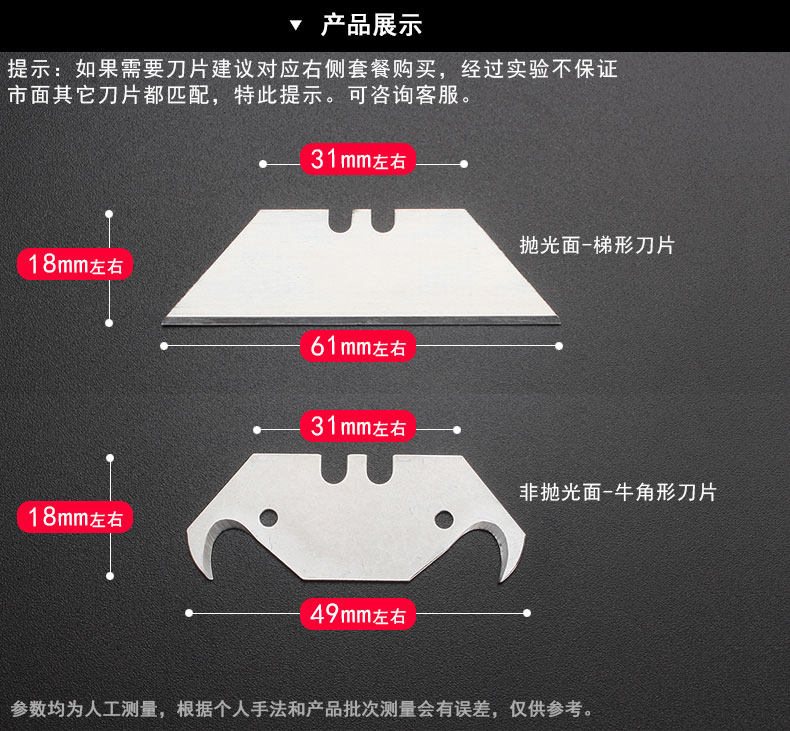 ▼ 产品展示

提示：如果需要刀片建议对应右侧套餐购买，经过实验不保证市面其它刀片都匹配，特此提示。可咨询客服。

31mm左右

18mm左右

抛光面-梯形刀片

61mm左右

31mm左右

18mm左右

非抛光面-牛角形刀片

49mm左右

参数均为人工测量，根据个人手法和产品批次测量会有误差，仅供参考。