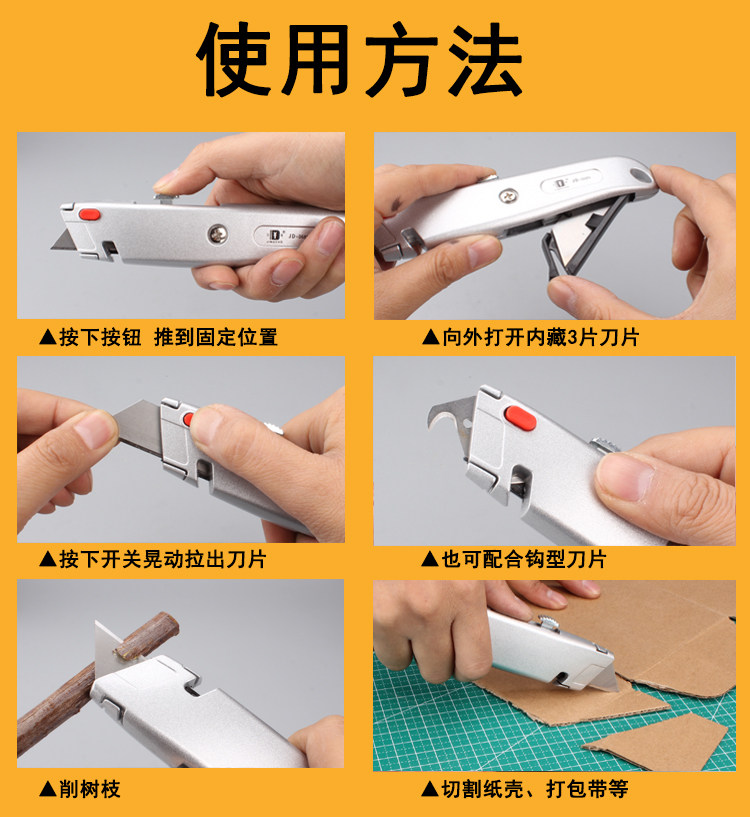 使用方法

▲按下按钮 推到固定位置

▲向外打开内藏3片刀片

▲按下开关晃动拉出刀片

▲也可配合钩型刀片

▲削树枝

▲切割纸壳、打包带等