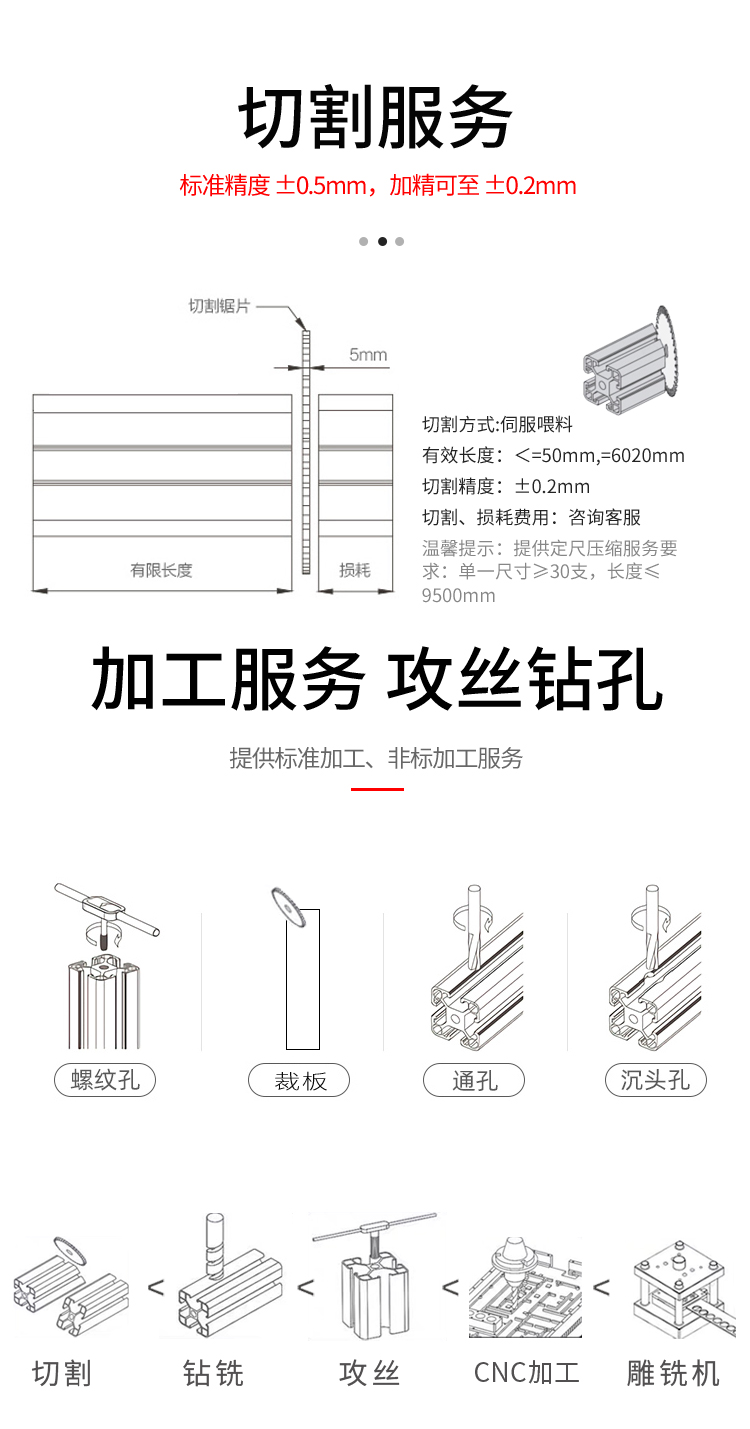 切割服务

标准精度 ±0.5mm，加精可至 ±0.2mm

切割锯片

5mm

有限长度

损耗

切割方式:伺服喂料
有效长度：<=50mm,=6020mm
切割精度：±0.2mm
切割、损耗费用：咨询客服
温馨提示：提供定尺压缩服务要求：单一尺寸≥30支，长度≤9500mm

加工服务 攻丝钻孔

提供标准加工、非标加工服务

螺纹孔

裁板

通孔

沉头孔

切割 < 钻铣 < 攻丝 < CNC加工 < 雕铣机