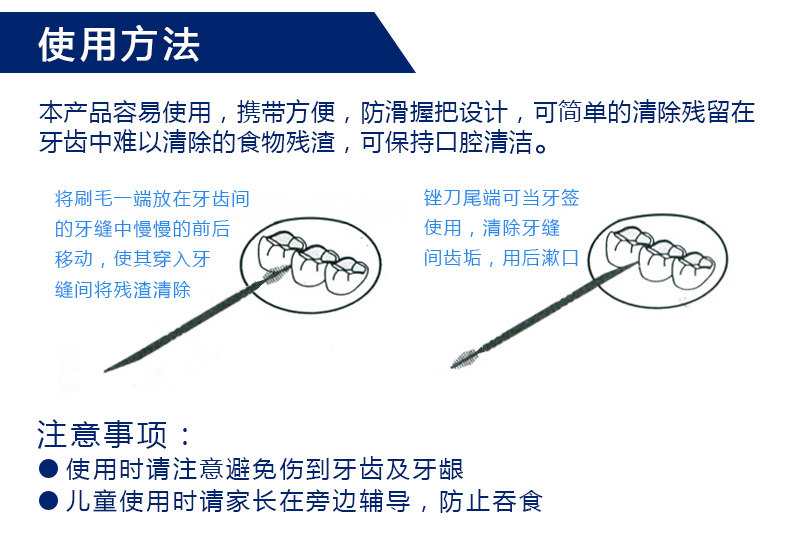 使用方法

本产品容易使用，携带方便，防滑握把设计，可简单的清除残留在牙齿中难以清除的食物残渣，可保持口腔清洁。

将刷毛一端放在牙齿间的牙缝中慢慢的前后移动，使其穿入牙缝间将残渣清除

锉刀尾端可当牙签使用，清除牙缝间齿垢，用后漱口

注意事项：
● 使用时请注意避免伤到牙齿及牙龈
● 儿童使用时请家长在旁边辅导，防止吞食