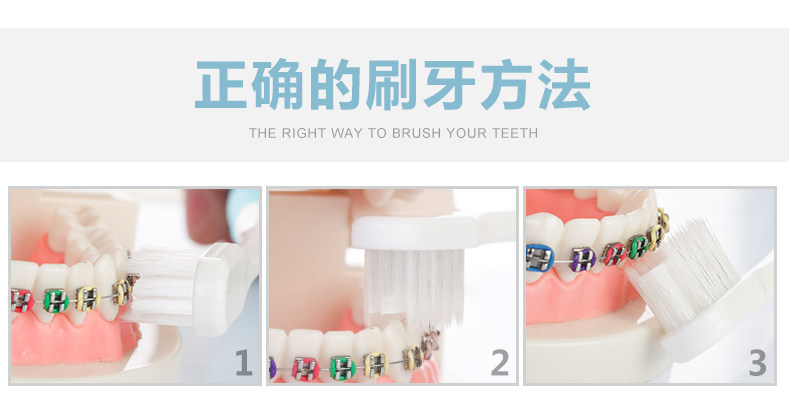 正确的刷牙方法

THE RIGHT WAY TO BRUSH YOUR TEETH

1

2

3