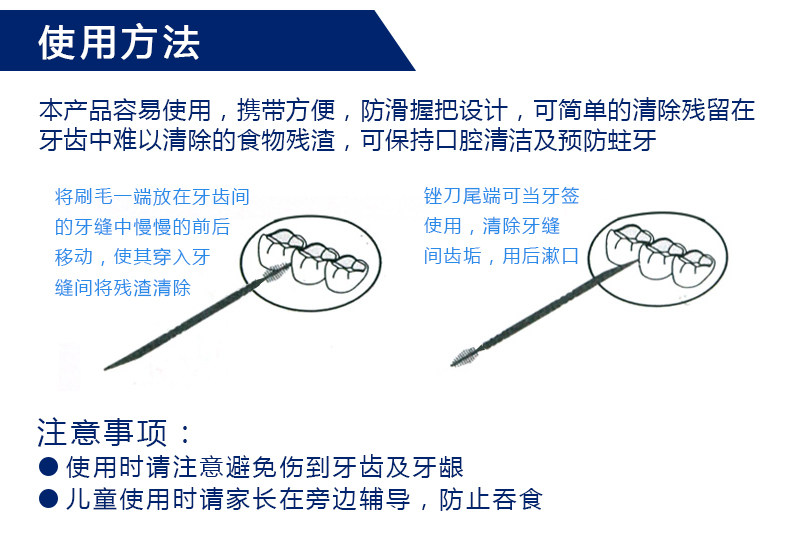 使用方法

本产品容易使用，携带方便，防滑握把设计，可简单的清除残留在牙齿中难以清除的食物残渣，可保持口腔清洁及预防蛀牙

将刷毛一端放在牙齿间的牙缝中慢慢的前后移动，使其穿入牙缝间将残渣清除

锉刀尾端可当牙签使用，清除牙缝间齿垢，用后漱口

注意事项：
● 使用时请注意避免伤到牙齿及牙龈
● 儿童使用时请家长在旁边辅导，防止吞食