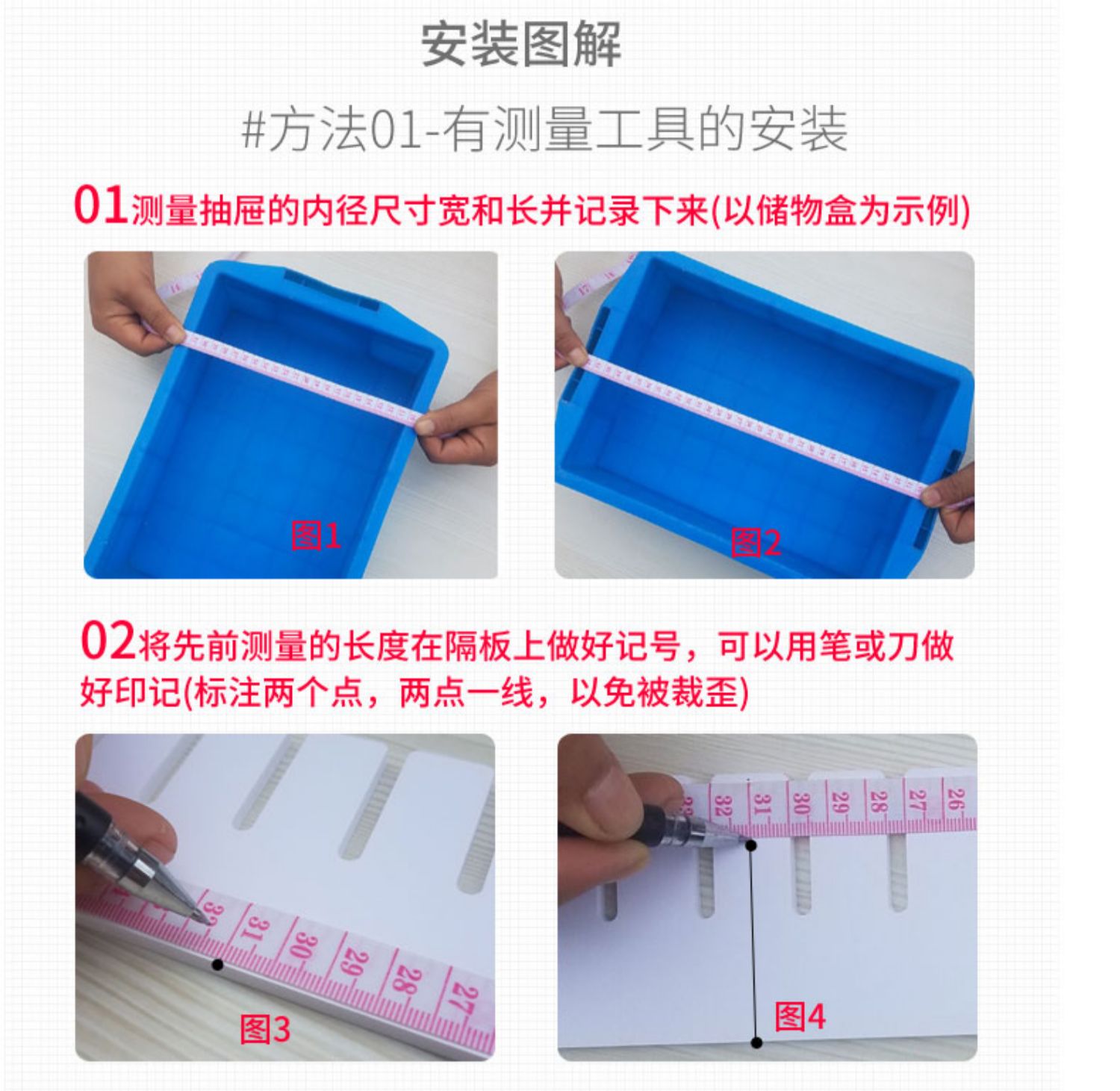 安装图解

#方法01-有测量工具的安装

01测量抽屉的内径尺寸宽和长并记录下来(以储物盒为示例)

图1

图2

02将先前测量的长度在隔板上做好记号，可以用笔或刀做好印记(标注两个点，两点一线，以免被裁歪)

32 31 30 29 28 27

图3

32 31 30 29 28 27 26

图4