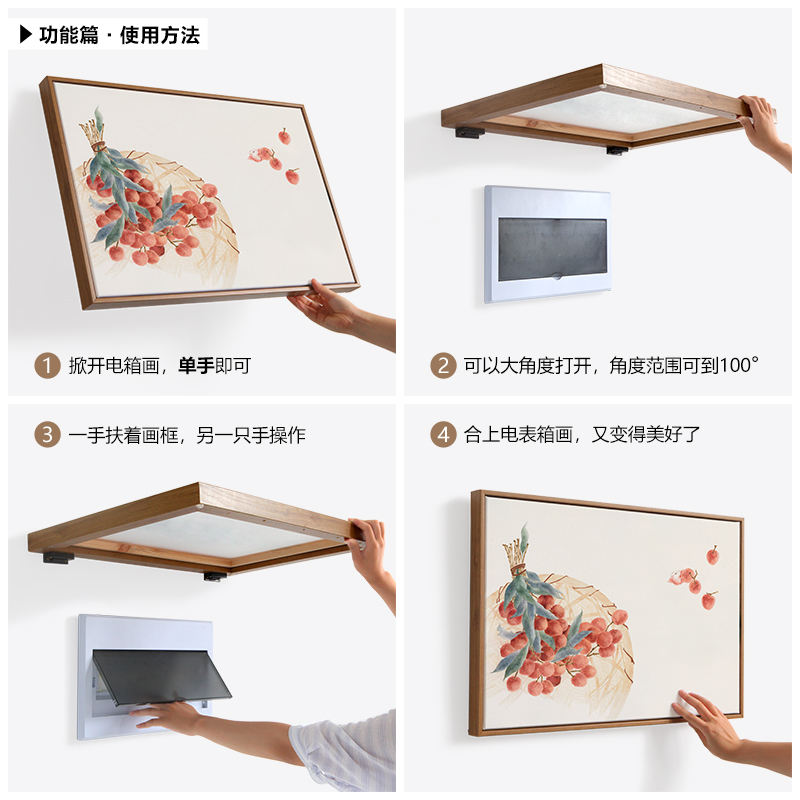 ▶ 功能篇 · 使用方法

1 掀开电箱画，单手即可

2 可以大角度打开，角度范围可到100°

3 一手扶着画框，另一只手操作

4 合上电表箱画，又变得美好了