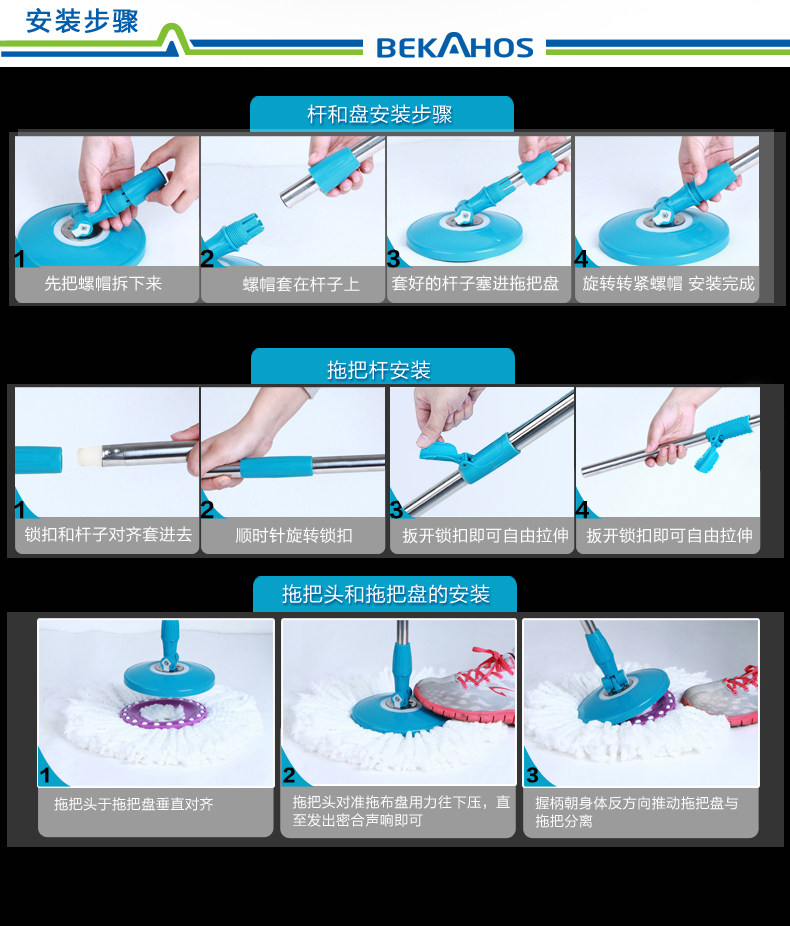 安装步骤

BEKAHOS

杆和盘安装步骤

1 先把螺帽拆下来

2 螺帽套在杆子上

3 套好的杆子塞进拖把盘

4 旋转转紧螺帽 安装完成

拖把杆安装

1 锁扣和杆子对齐套进去

2 顺时针旋转锁扣

3 扳开锁扣即可自由拉伸

4 扳开锁扣即可自由拉伸

拖把头和拖把盘的安装

1 拖把头于拖把盘垂直对齐

2 拖把头对准拖布盘用力往下压，直至发出密合声响即可

3 握柄朝身体反方向推动拖把盘与拖把分离