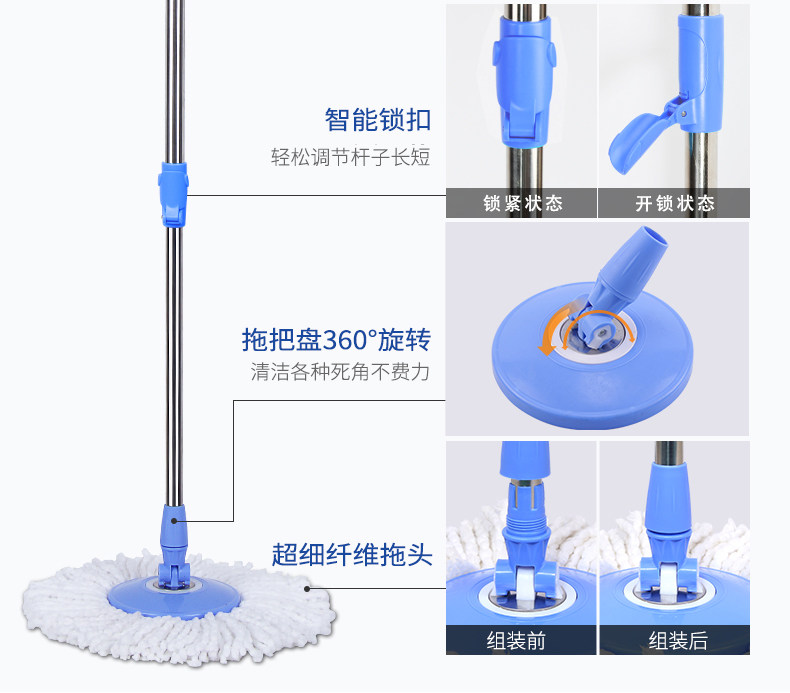 智能锁扣
轻松调节杆子长短

锁紧状态

开锁状态

拖把盘360°旋转
清洁各种死角不费力

超细纤维拖头

组装前

组装后