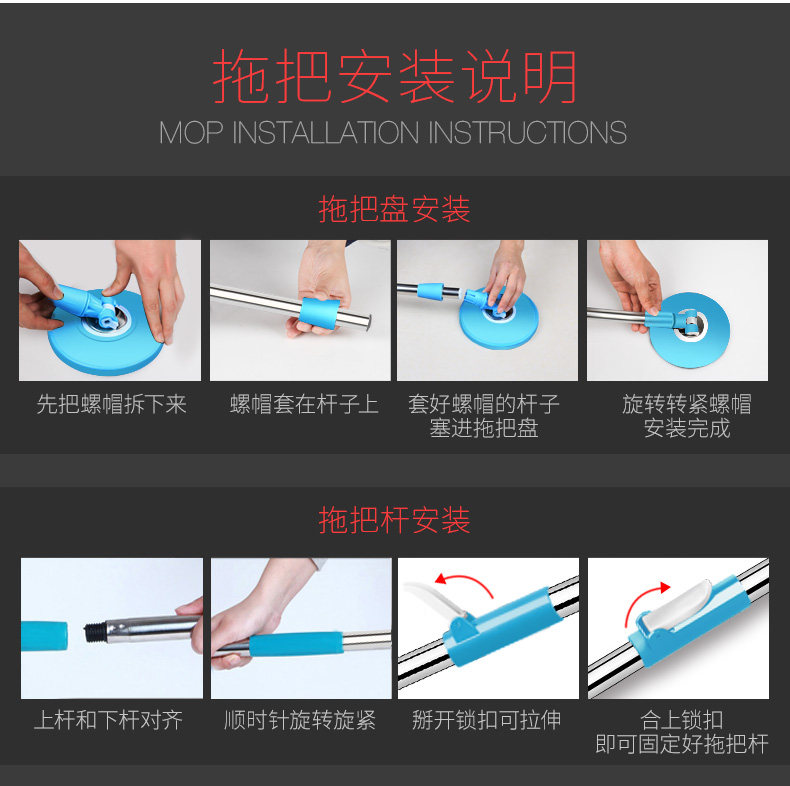 拖把安装说明
MOP INSTALLATION INSTRUCTIONS

拖把盘安装

先把螺帽拆下来

螺帽套在杆子上

套好螺帽的杆子塞进拖把盘

旋转转紧螺帽安装完成

拖把杆安装

上杆和下杆对齐

顺时针旋转旋紧

掰开锁扣可拉伸

合上锁扣即可固定好拖把杆