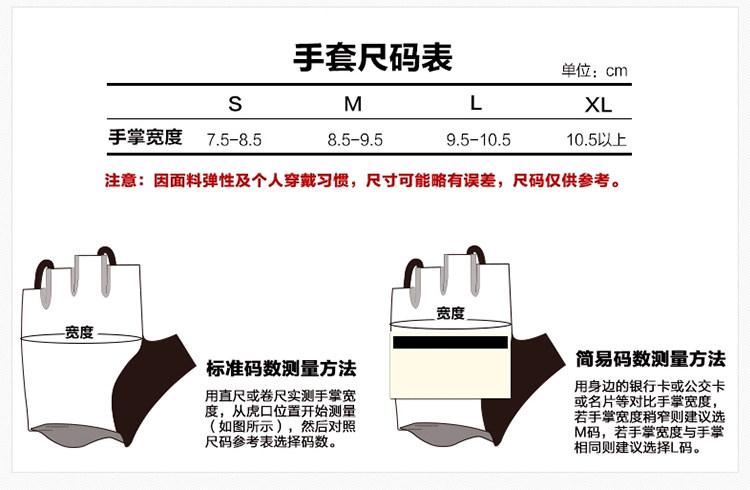 手套尺码表

单位：cm

|  | S | M | L | XL |
|---|---|---|---|---|
| 手掌宽度 | 7.5-8.5 | 8.5-9.5 | 9.5-10.5 | 10.5以上 |

注意：因面料弹性及个人穿戴习惯，尺寸可能略有误差，尺码仅供参考。

宽度

标准码数测量方法

用直尺或卷尺实测手掌宽度，从虎口位置开始测量（如图所示），然后对照尺码参考表选择码数。

宽度

简易码数测量方法

用身边的银行卡或公交卡或名片等对比手掌宽度，若手掌宽度稍窄则建议选M码，若手掌宽度与手掌相同则建议选择L码。