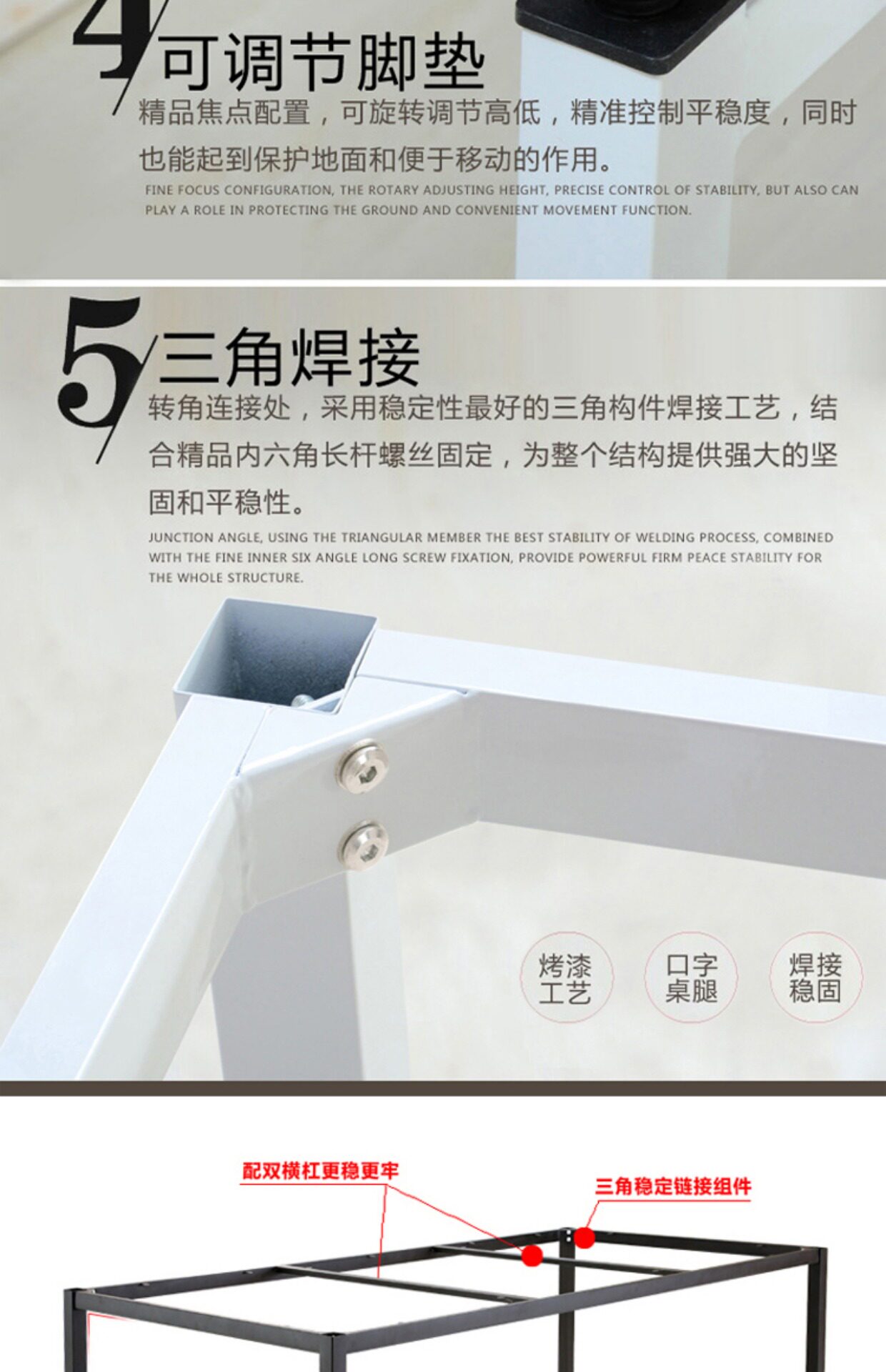 4 可调节脚垫

精品焦点配置，可旋转调节高低，精准控制平稳度，同时也能起到保护地面和便于移动的作用。

FINE FOCUS CONFIGURATION, THE ROTARY ADJUSTING HEIGHT, PRECISE CONTROL OF STABILITY, BUT ALSO CAN PLAY A ROLE IN PROTECTING THE GROUND AND CONVENIENT MOVEMENT FUNCTION.

5 三角焊接

转角连接处，采用稳定性最好的三角构件焊接工艺，结合精品内六角长杆螺丝固定，为整个结构提供强大的坚固和平稳性。

JUNCTION ANGLE, USING THE TRIANGULAR MEMBER THE BEST STABILITY OF WELDING PROCESS, COMBINED WITH THE FINE INNER SIX ANGLE LONG SCREW FIXATION, PROVIDE POWERFUL FIRM PEACE STABILITY FOR THE WHOLE STRUCTURE.

烤漆工艺

口字桌腿

焊接稳固

配双横杠更稳更牢

三角稳定链接组件