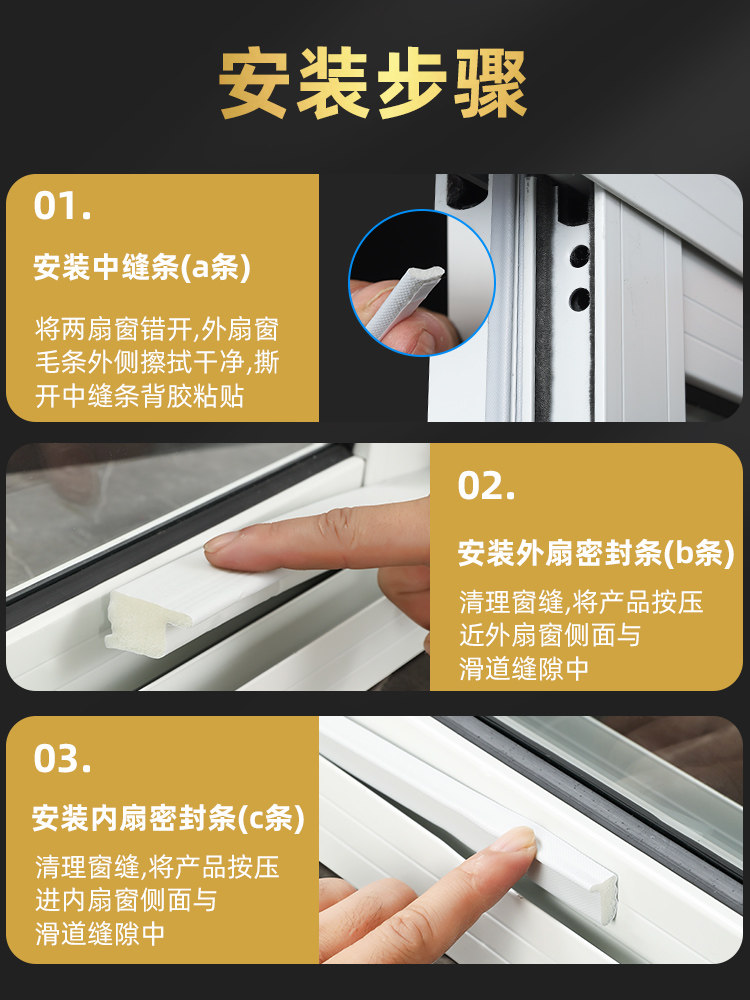 安装步骤

01.

安装中缝条(a条)

将两扇窗错开,外扇窗毛条外侧擦拭干净,撕开中缝条背胶粘贴

02.

安装外扇密封条(b条)

清理窗缝,将产品按压近外扇窗侧面与滑道缝隙中

03.

安装内扇密封条(c条)

清理窗缝,将产品按压进内扇窗侧面与滑道缝隙中