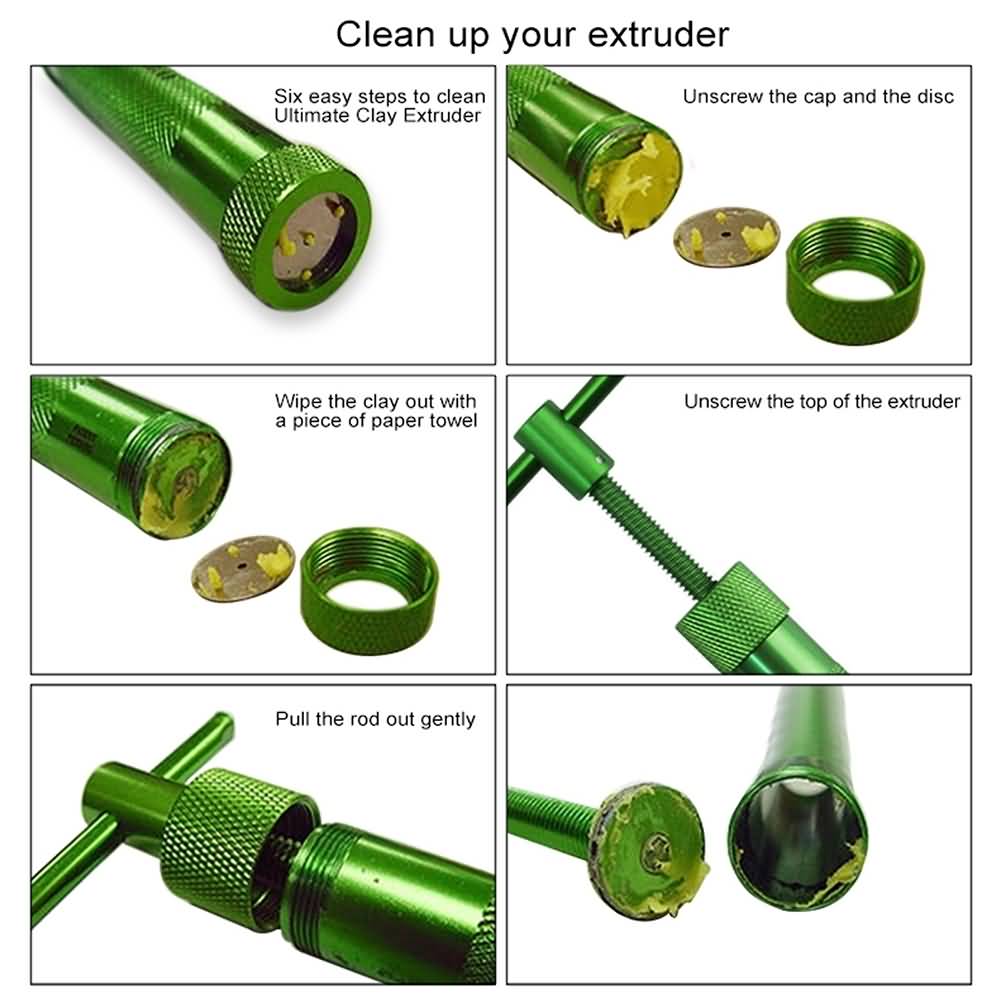 Clean up your extruder

Six easy steps to clean Ultimate Clay Extruder

Unscrew the cap and the disc

Wipe the clay out with a piece of paper towel

Unscrew the top of the extruder

Pull the rod out gently