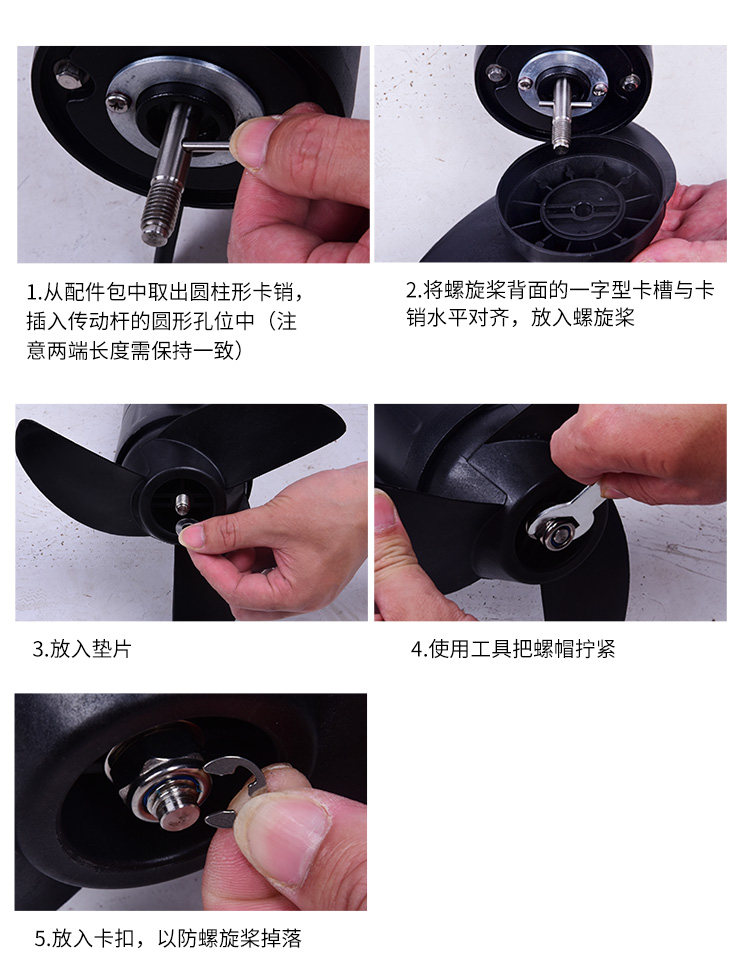 1.从配件包中取出圆柱形卡销，插入传动杆的圆形孔位中（注意两端长度需保持一致）

2.将螺旋桨背面的一字型卡槽与卡销水平对齐，放入螺旋桨

3.放入垫片

4.使用工具把螺帽拧紧

5.放入卡扣，以防螺旋桨掉落