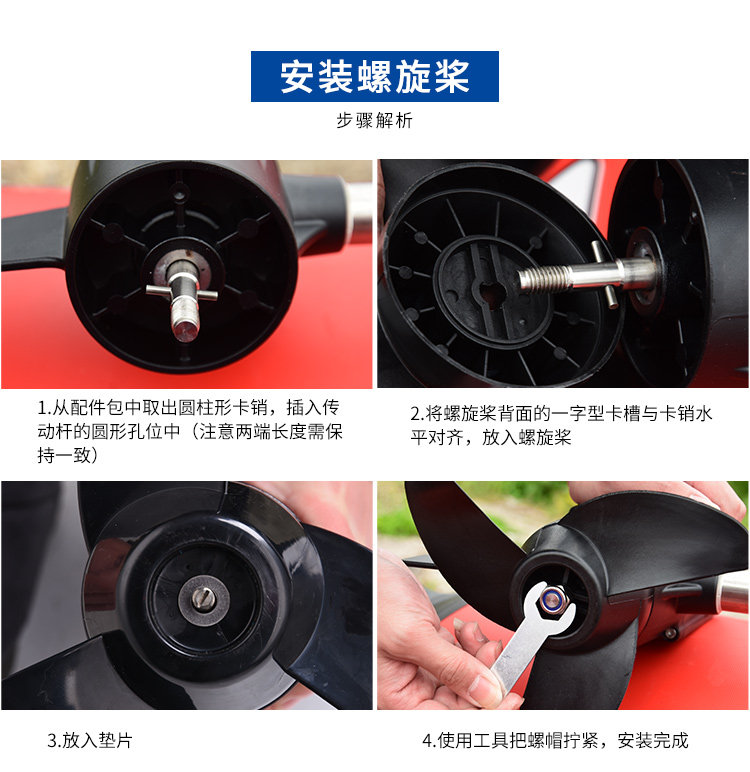 安装螺旋桨

步骤解析

1.从配件包中取出圆柱形卡销，插入传动杆的圆形孔位中（注意两端长度需保持一致）

2.将螺旋桨背面的一字型卡槽与卡销水平对齐，放入螺旋桨

3.放入垫片

4.使用工具把螺帽拧紧，安装完成