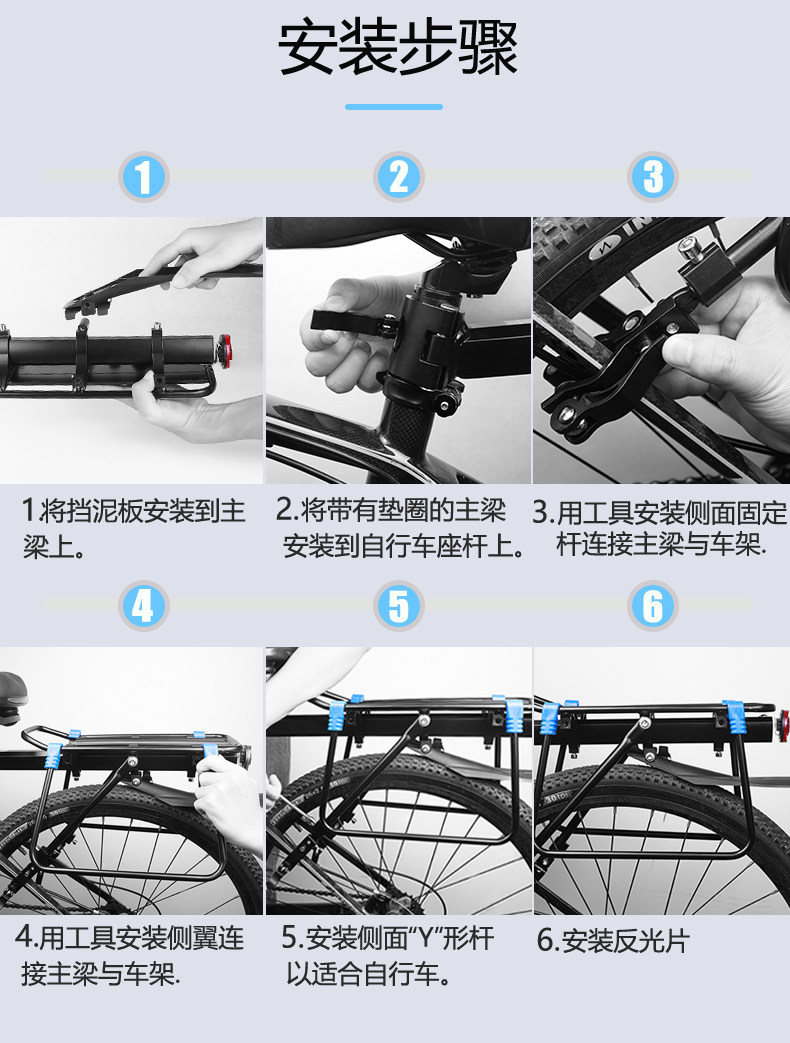 安装步骤

1

2

3

1将挡泥板安装到主梁上。

2.将带有垫圈的主梁安装到自行车座杆上。

3.用工具安装侧面固定杆连接主梁与车架.

4

5

6

4.用工具安装侧翼连接主梁与车架.

5.安装侧面“Y”形杆以适合自行车。

6.安装反光片