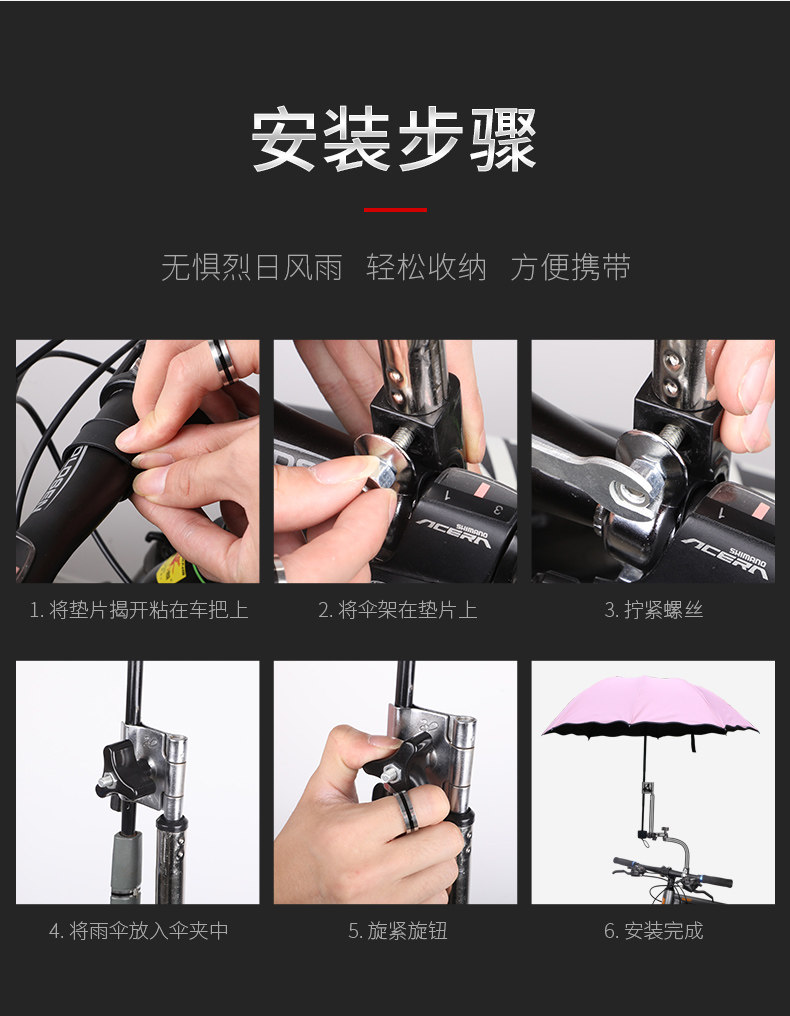 安装步骤

无惧烈日风雨　轻松收纳　方便携带

SHIMANO ACERA

SHIMANO ACERA

1. 将垫片揭开粘在车把上

2. 将伞架在垫片上

3. 拧紧螺丝

4. 将雨伞放入伞夹中

5. 旋紧旋钮

6. 安装完成