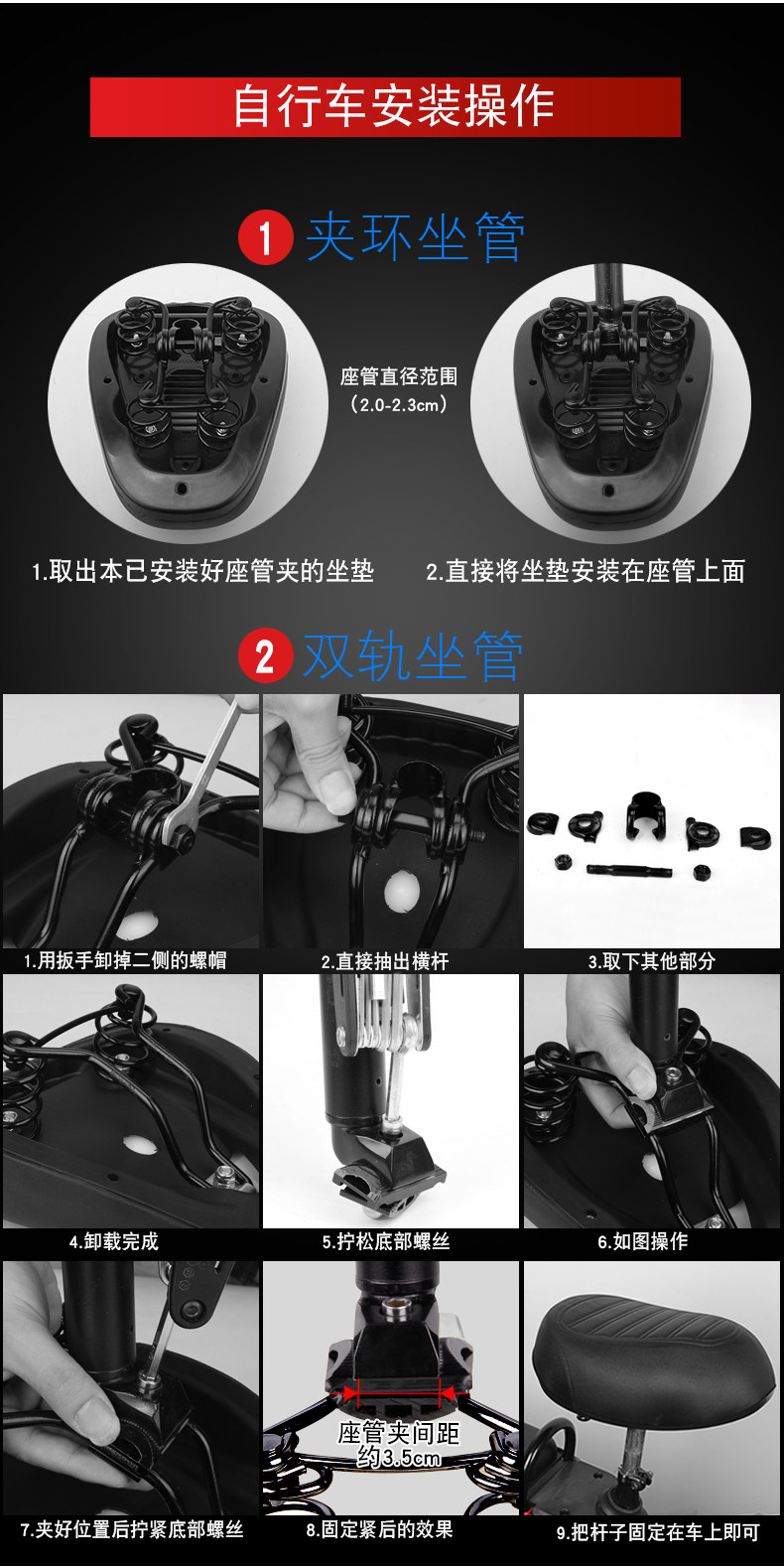 自行车安装操作

1 夹环坐管

座管直径范围
（2.0-2.3cm）

1.取出本已安装好座管夹的坐垫

2.直接将坐垫安装在座管上面

2 双轨坐管

1.用扳手卸掉二侧的螺帽

2.直接抽出横杆

3.取下其他部分

4.卸载完成

5.拧松底部螺丝

6.如图操作

7.夹好位置后拧紧底部螺丝

座管夹间距
约3.5cm

8.固定紧后的效果

9.把杆子固定在车上即可