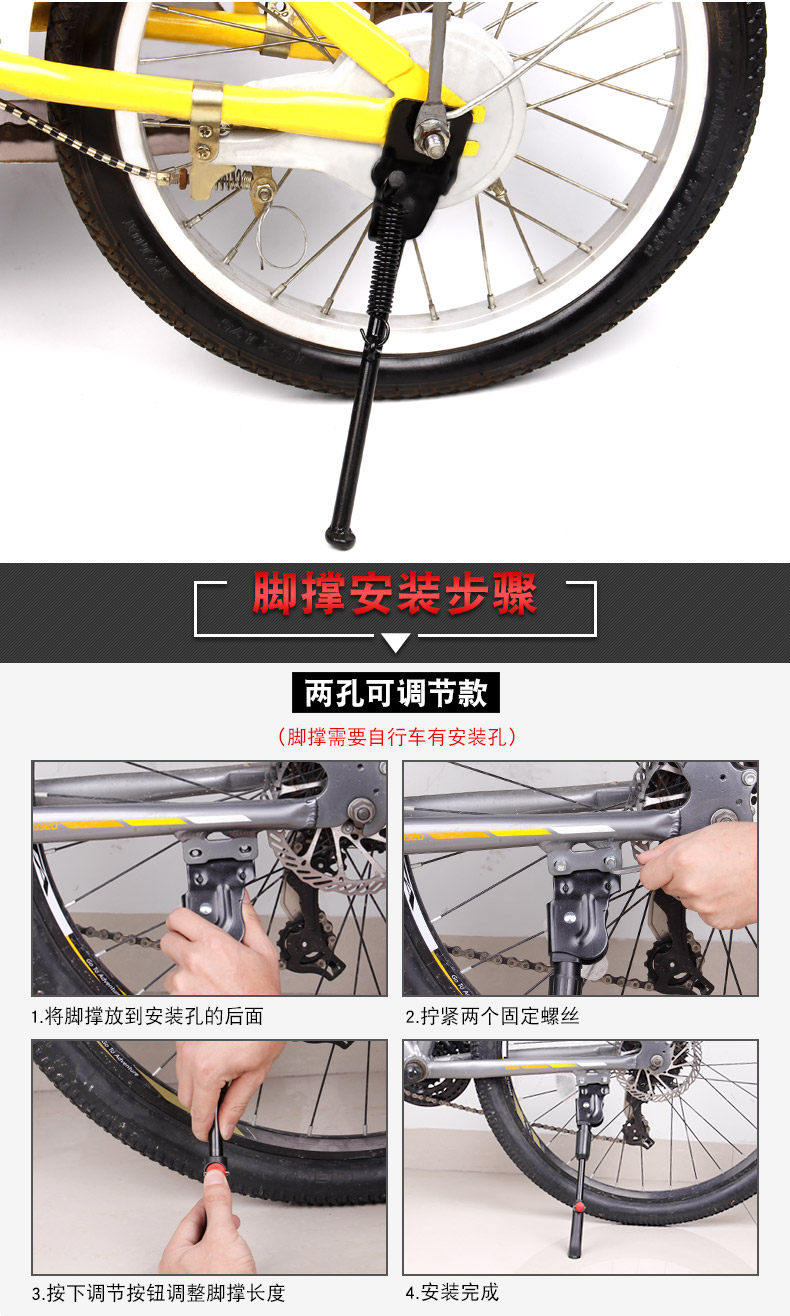 脚撑安装步骤

两孔可调节款

（脚撑需要自行车有安装孔）

1.将脚撑放到安装孔的后面

2.拧紧两个固定螺丝

3.按下调节按钮调整脚撑长度

4.安装完成