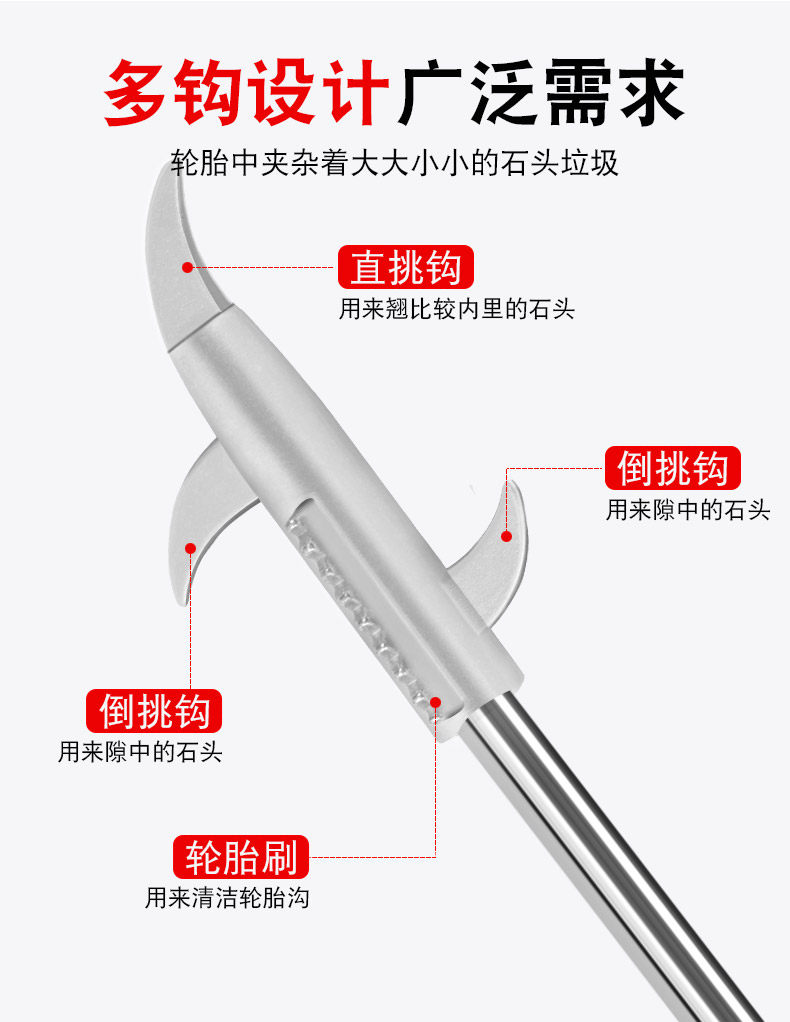 多钩设计广泛需求

轮胎中夹杂着大大小小的石头垃圾

直挑钩
用来翘比较内里的石头

倒挑钩
用来隙中的石头

倒挑钩
用来隙中的石头

轮胎刷
用来清洁轮胎沟