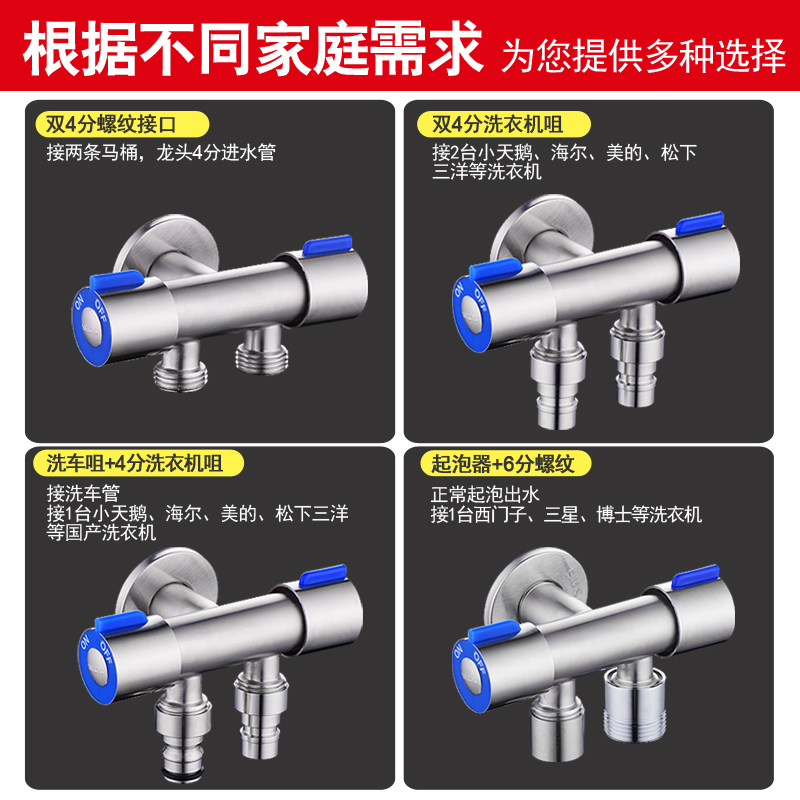 根据不同家庭需求 为您提供多种选择

双4分螺纹接口
接两条马桶，龙头4分进水管

ON OFF

双4分洗衣机咀
接2台小天鹅、海尔、美的、松下三洋等洗衣机

ON OFF

洗车咀+4分洗衣机咀
接洗车管
接1台小天鹅、海尔、美的、松下三洋等国产洗衣机

ON OFF

起泡器+6分螺纹
正常起泡出水
接1台西门子、三星、博士等洗衣机

ON OFF