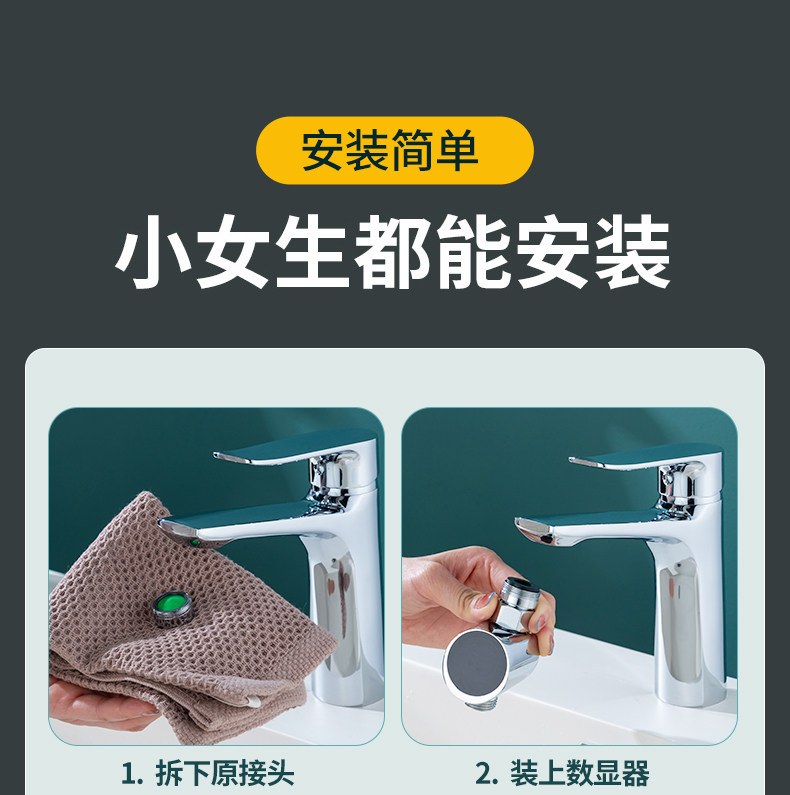 安装简单

小女生都能安装

1. 拆下原接头

2. 装上数显器