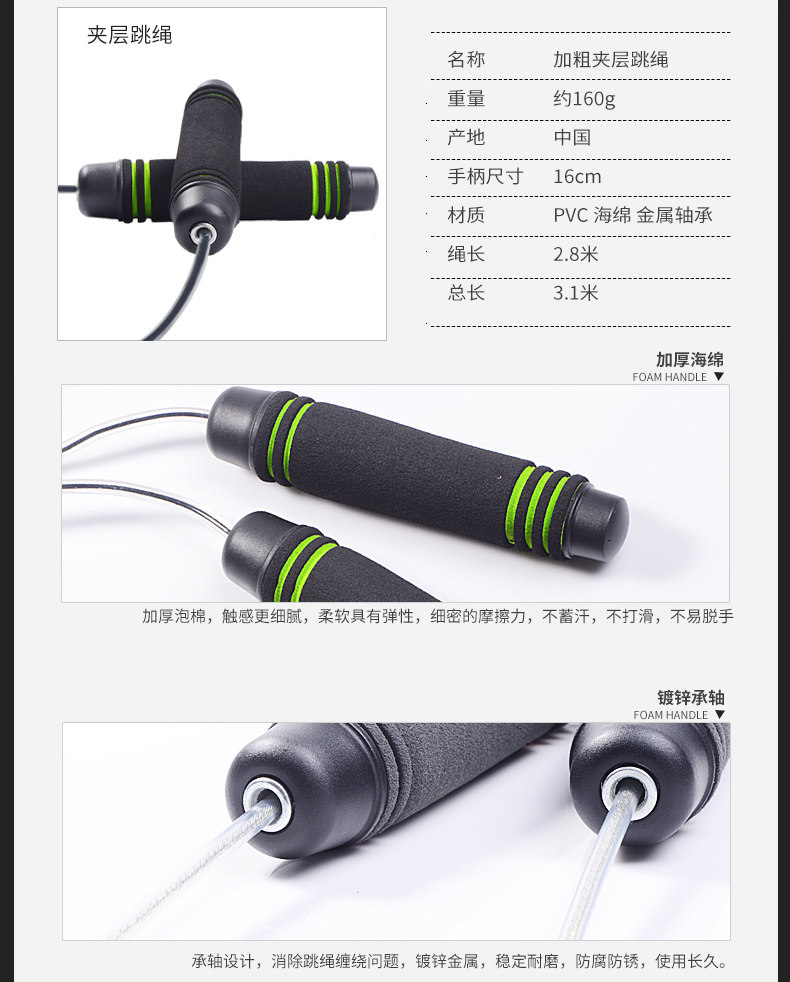 夹层跳绳

| 名称 | 加粗夹层跳绳 |
|---|---|
| 重量 | 约160g |
| 产地 | 中国 |
| 手柄尺寸 | 16cm |
| 材质 | PVC 海绵 金属轴承 |
| 绳长 | 2.8米 |
| 总长 | 3.1米 |

加厚海绵
FOAM HANDLE ▼

加厚泡棉，触感更细腻，柔软具有弹性，细密的摩擦力，不蓄汗，不打滑，不易脱手

镀锌承轴
FOAM HANDLE ▼

承轴设计，消除跳绳缠绕问题，镀锌金属，稳定耐磨，防腐防锈，使用长久。