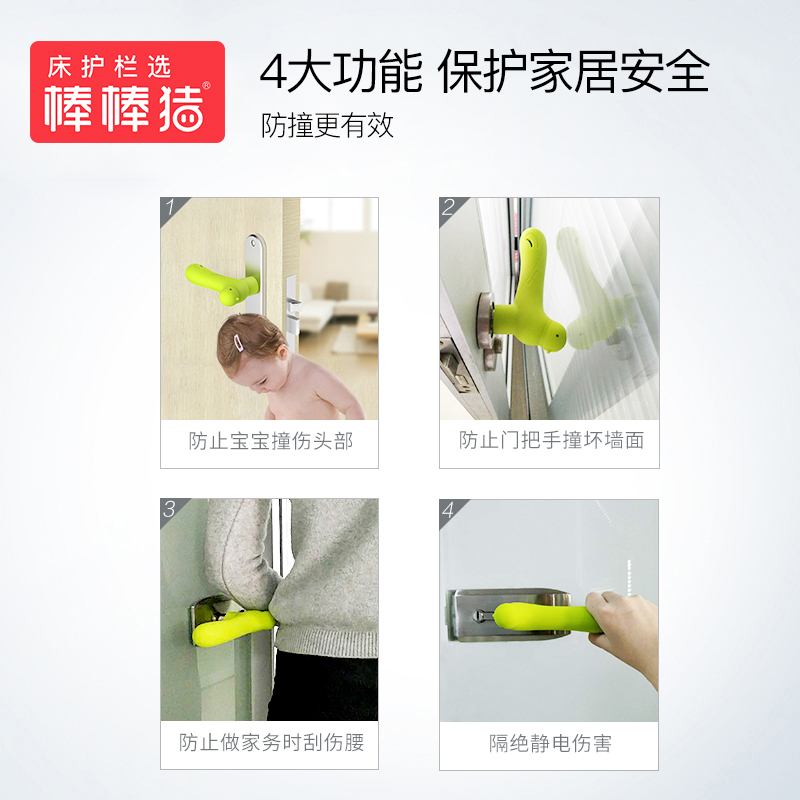 床护栏选
棒棒猪®

4大功能 保护家居安全

防撞更有效

1

防止宝宝撞伤头部

2

防止门把手撞坏墙面

3

防止做家务时刮伤腰

4

隔绝静电伤害