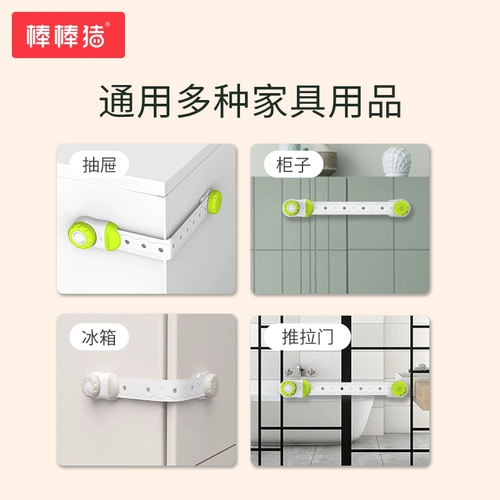 棒棒猪®

通用多种家具用品

抽屉

柜子

冰箱

推拉门