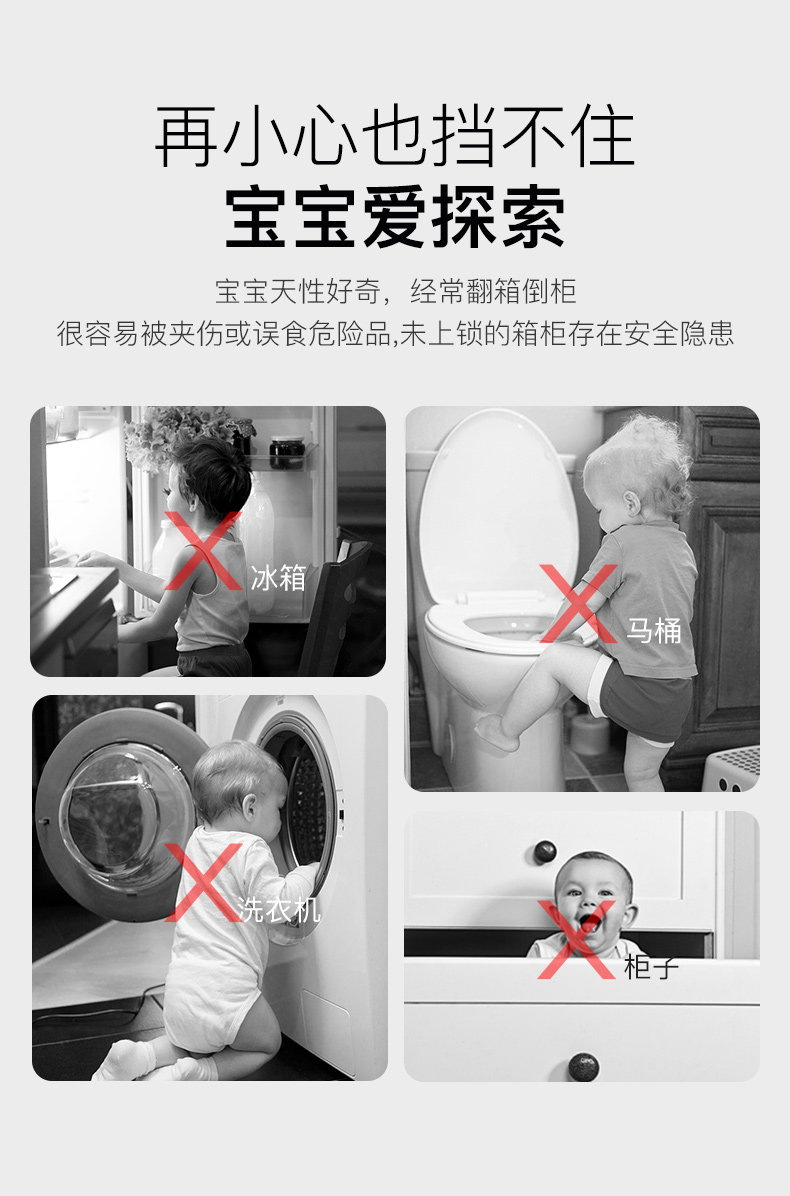 再小心也挡不住
宝宝爱探索

宝宝天性好奇，经常翻箱倒柜
很容易被夹伤或误食危险品,未上锁的箱柜存在安全隐患

冰箱

马桶

洗衣机

柜子