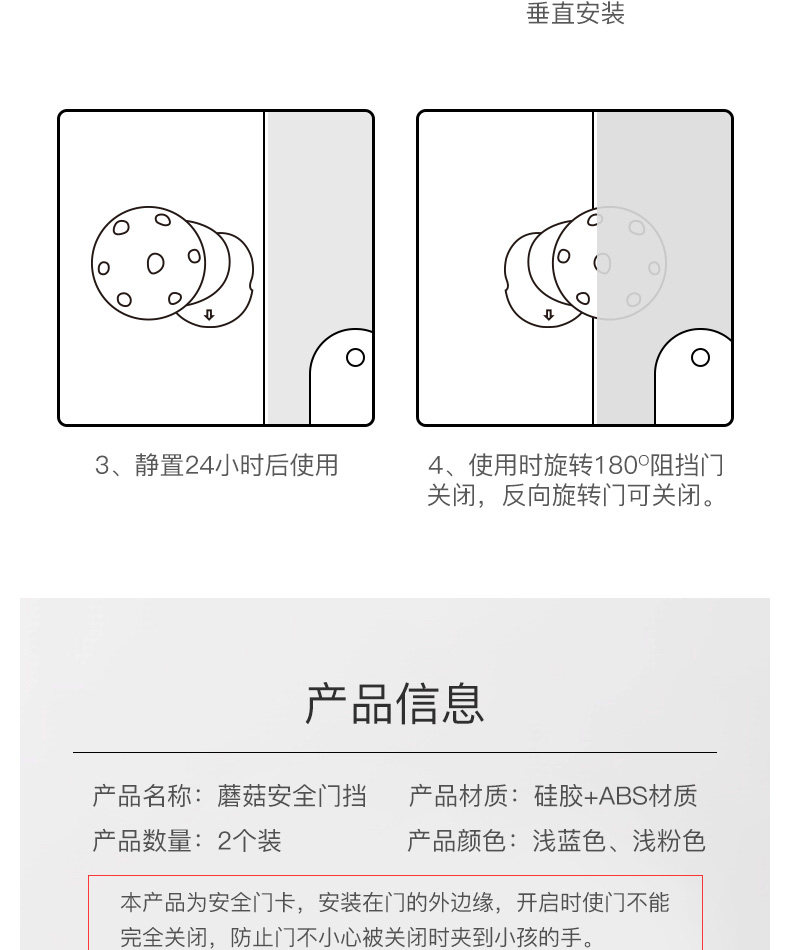 垂直安装

3、静置24小时后使用

4、使用时旋转180°阻挡门关闭，反向旋转门可关闭。

产品信息

产品名称：蘑菇安全门挡
产品数量：2个装

产品材质：硅胶+ABS材质
产品颜色：浅蓝色、浅粉色

本产品为安全门卡，安装在门的外边缘，开启时使门不能完全关闭，防止门不小心被关闭时夹到小孩的手。