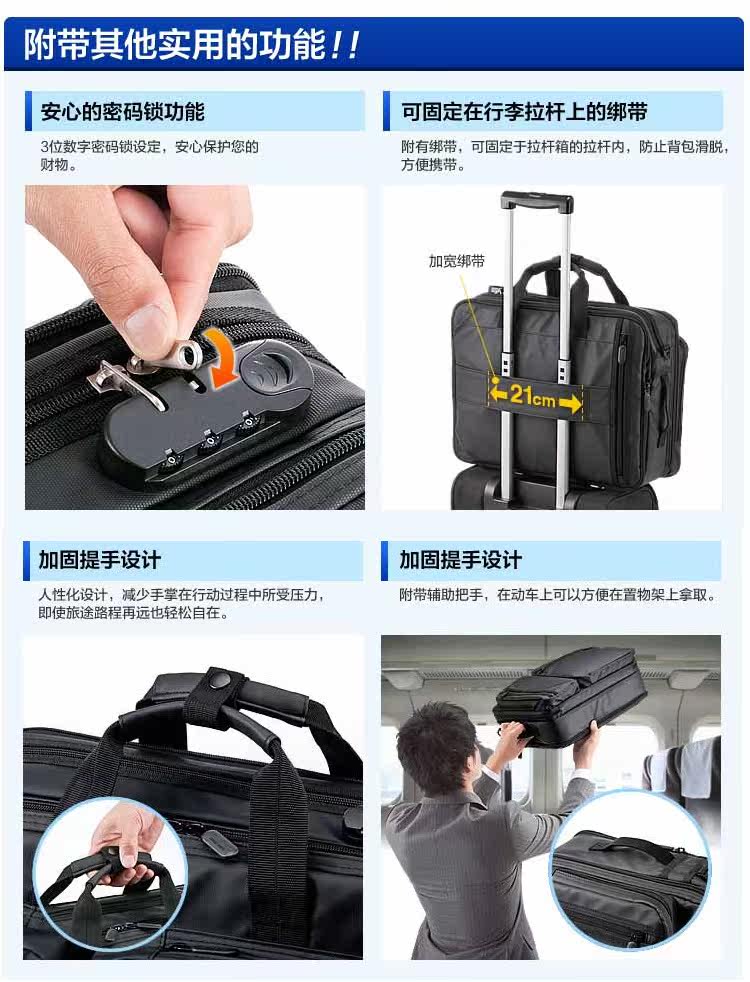 附带其他实用的功能!!

安心的密码锁功能

3位数字密码锁设定，安心保护您的财物。

可固定在行李拉杆上的绑带

附有绑带，可固定于拉杆箱的拉杆内，防止背包滑脱，方便携带。

加宽绑带

21cm

加固提手设计

人性化设计，减少手掌在行动过程中所受压力，即使旅途路程再远也轻松自在。

加固提手设计

附带辅助把手，在动车上可以方便在置物架上拿取。