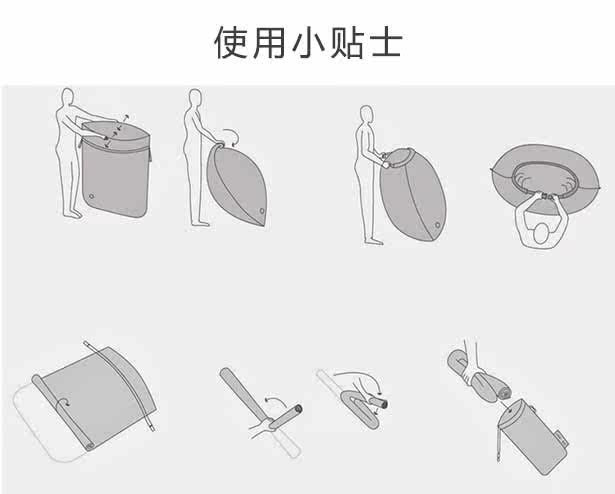 使用小贴士