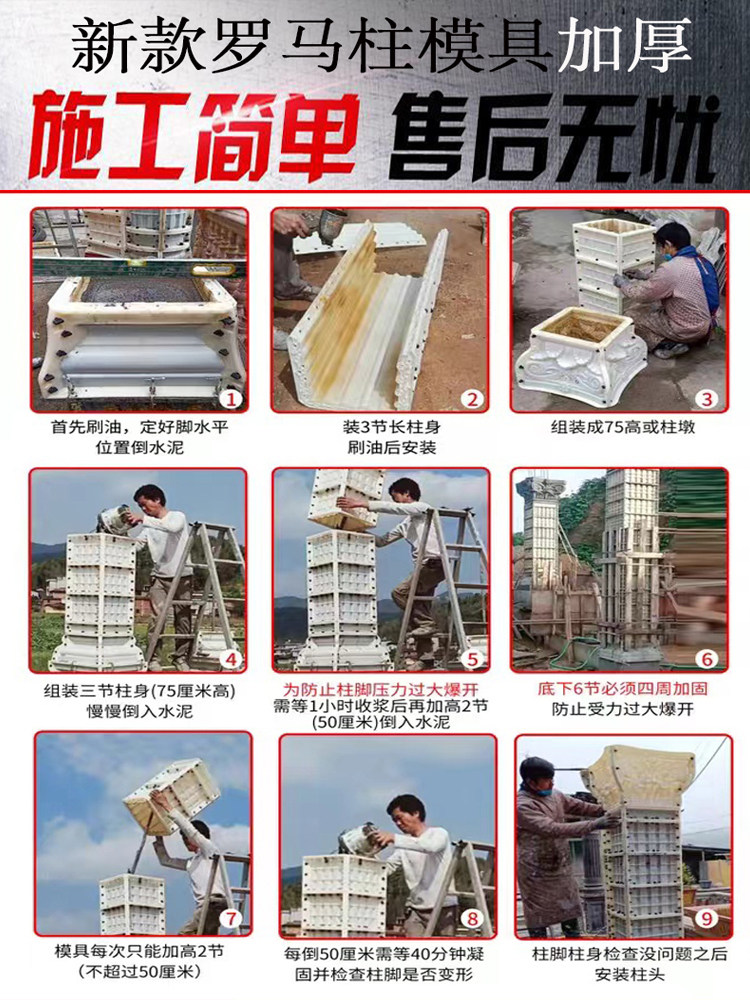 新款罗马柱模具加厚

施工简单 售后无忧

1
首先刷油，定好脚水平位置倒水泥

2
装3节长柱身刷油后安装

3
组装成75高或柱墩

4
组装三节柱身(75厘米高)慢慢倒入水泥

5
为防止柱脚压力过大爆开需等1小时收浆后再加高2节(50厘米)倒入水泥

6
底下6节必须四周加固防止受力过大爆开

7
模具每次只能加高2节(不超过50厘米)

8
每倒50厘米需等40分钟凝固并检查柱脚是否变形

9
柱脚柱身检查没问题之后安装柱头