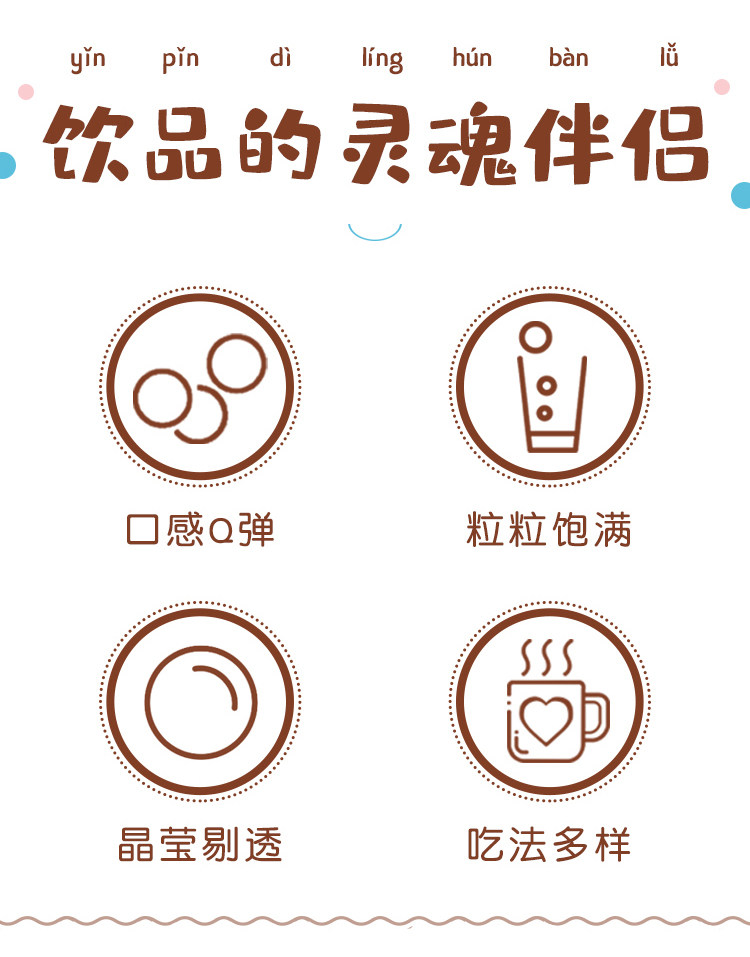 yǐn pǐn dì líng hún bàn lǚ

饮品的灵魂伴侣

口感Q弹

粒粒饱满

晶莹剔透

吃法多样