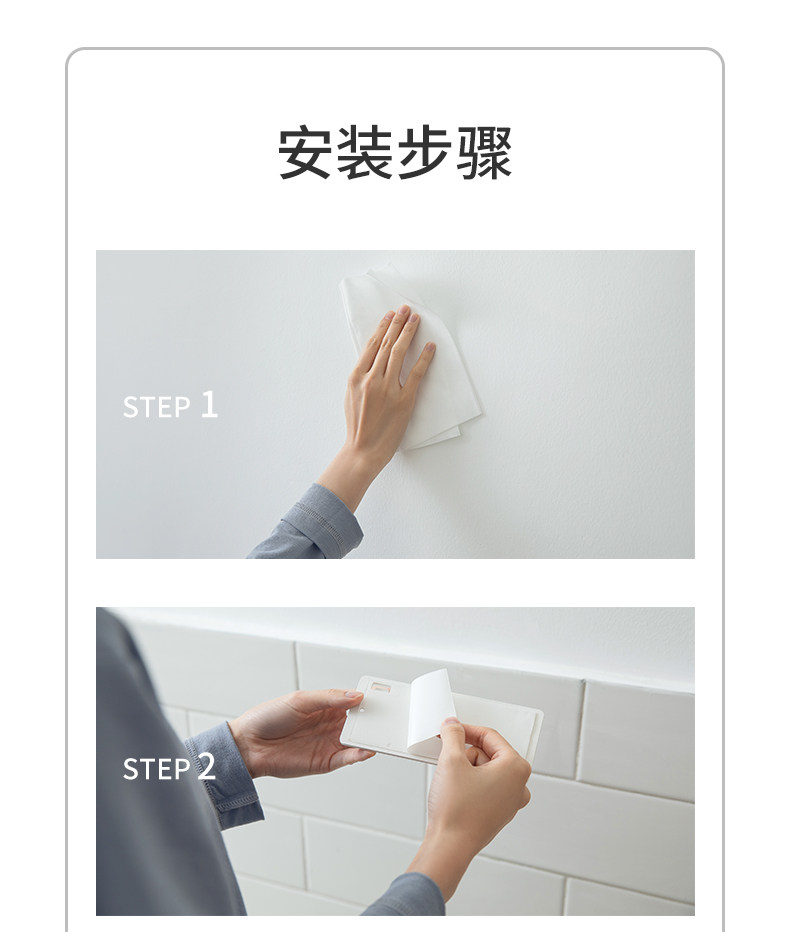 安装步骤

STEP 1

STEP 2