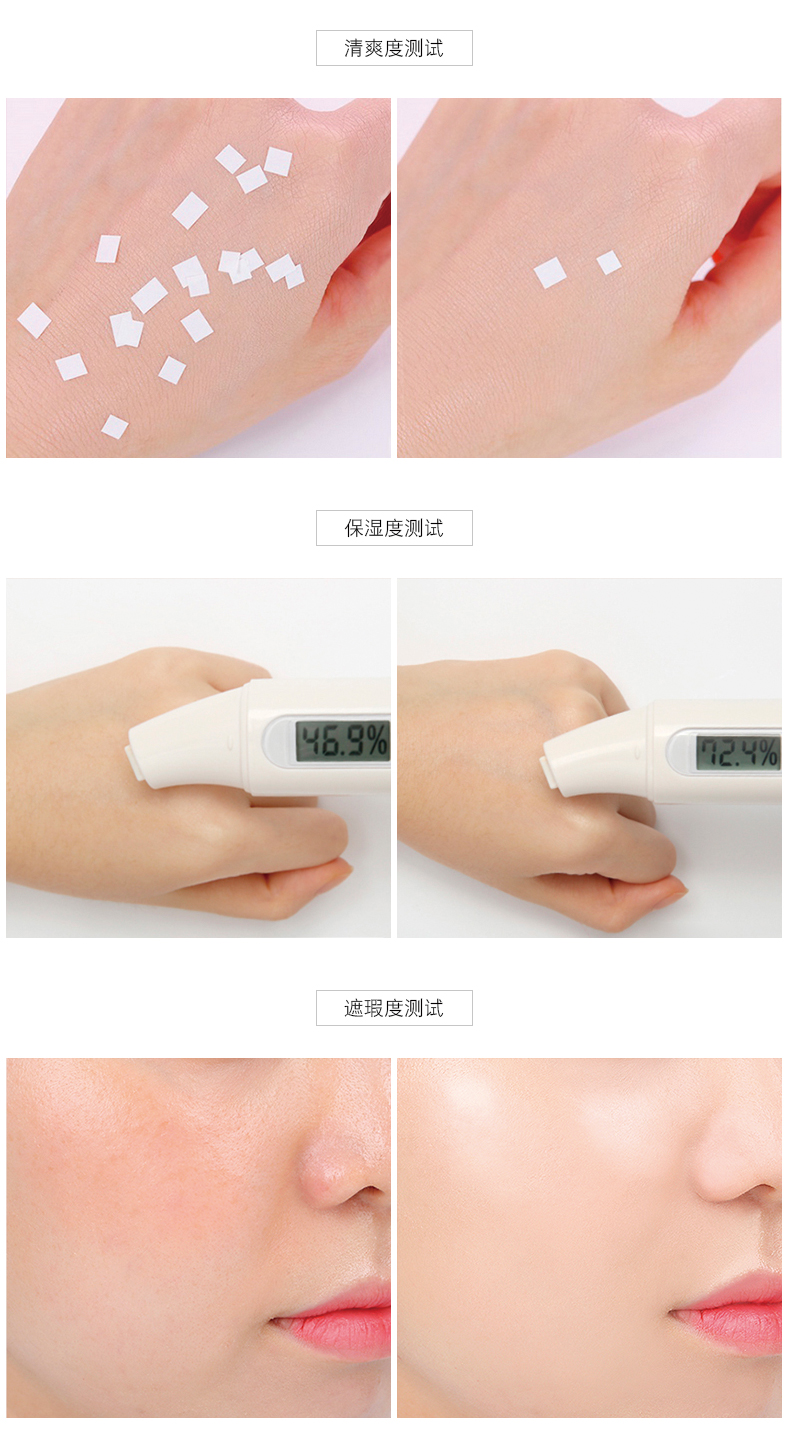 清爽度测试

保湿度测试

46.9%

72.4%

遮瑕度测试