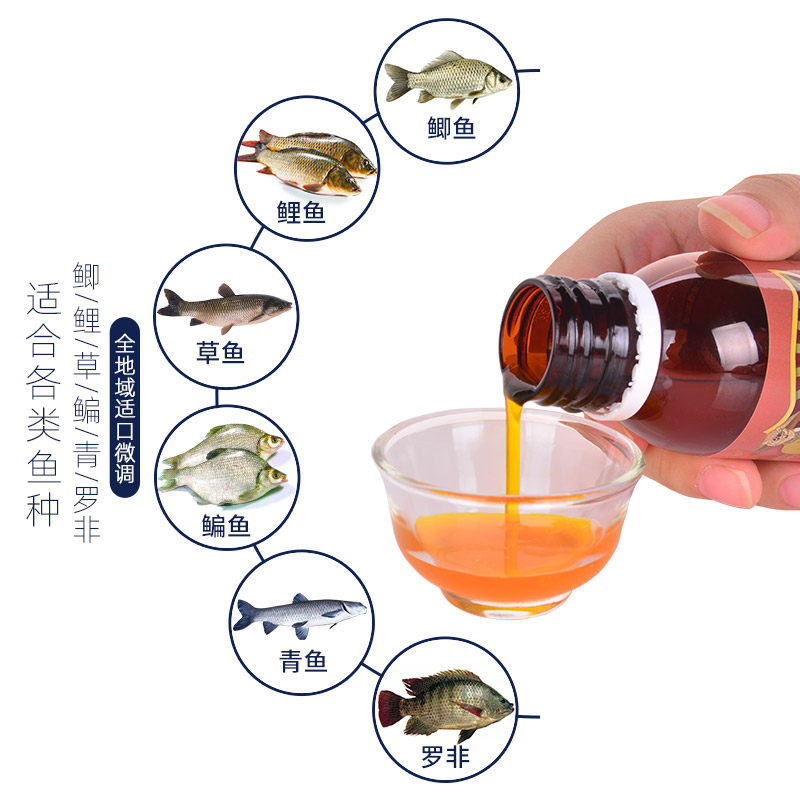 适合各类鱼种

鲫/鲤/草/鳊/青/罗非

全地域适口微调

鲫鱼

鲤鱼

草鱼

鳊鱼

青鱼

罗非