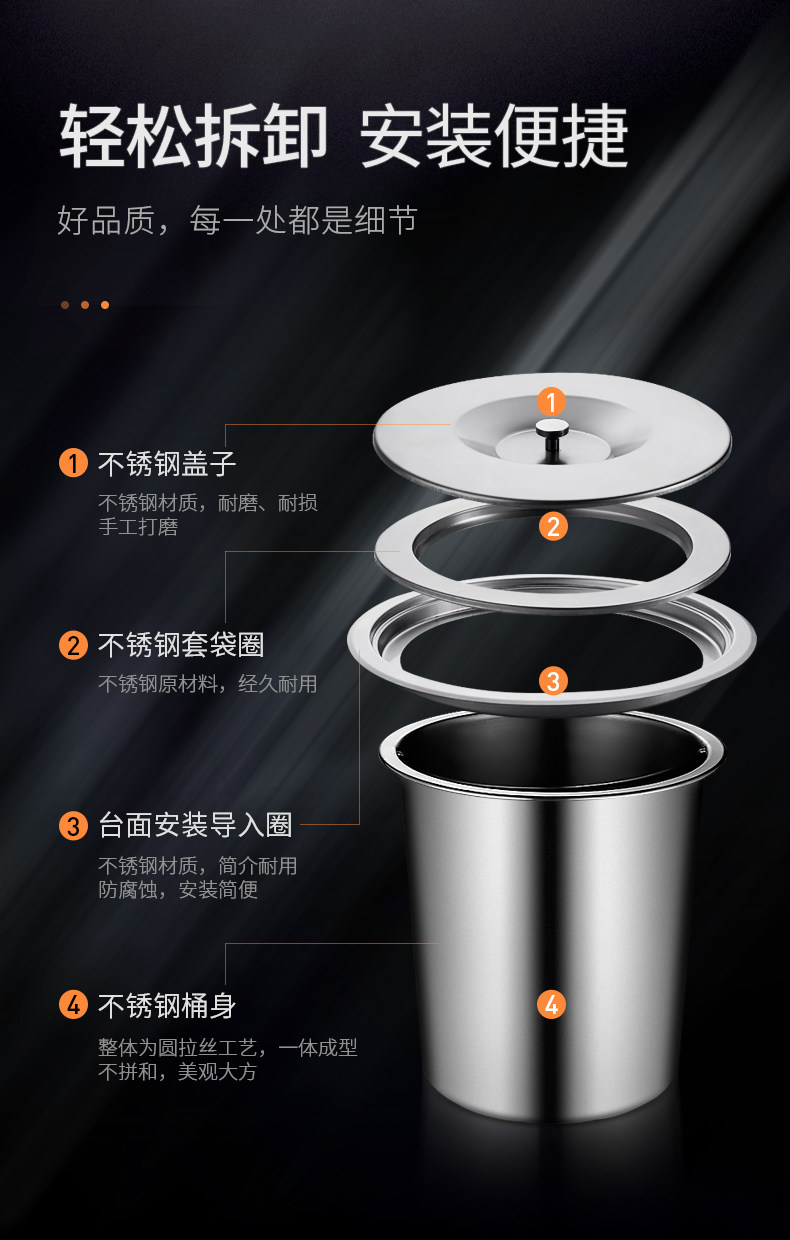 轻松拆卸 安装便捷

好品质，每一处都是细节

1 不锈钢盖子

不锈钢材质，耐磨、耐损
手工打磨

2 不锈钢套袋圈

不锈钢原材料，经久耐用

3 台面安装导入圈

不锈钢材质，简介耐用
防腐蚀，安装简便

4 不锈钢桶身

整体为圆拉丝工艺，一体成型
不拼和，美观大方

1

2

3

4