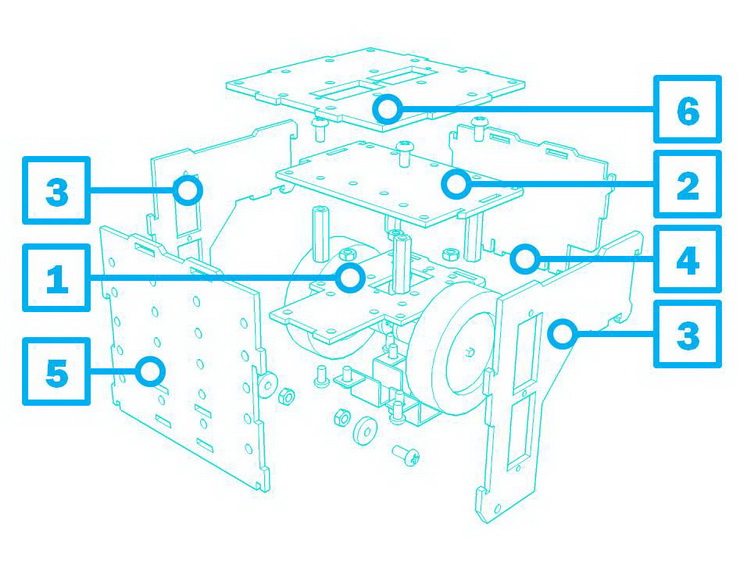 6
3
2
1
4
3
5